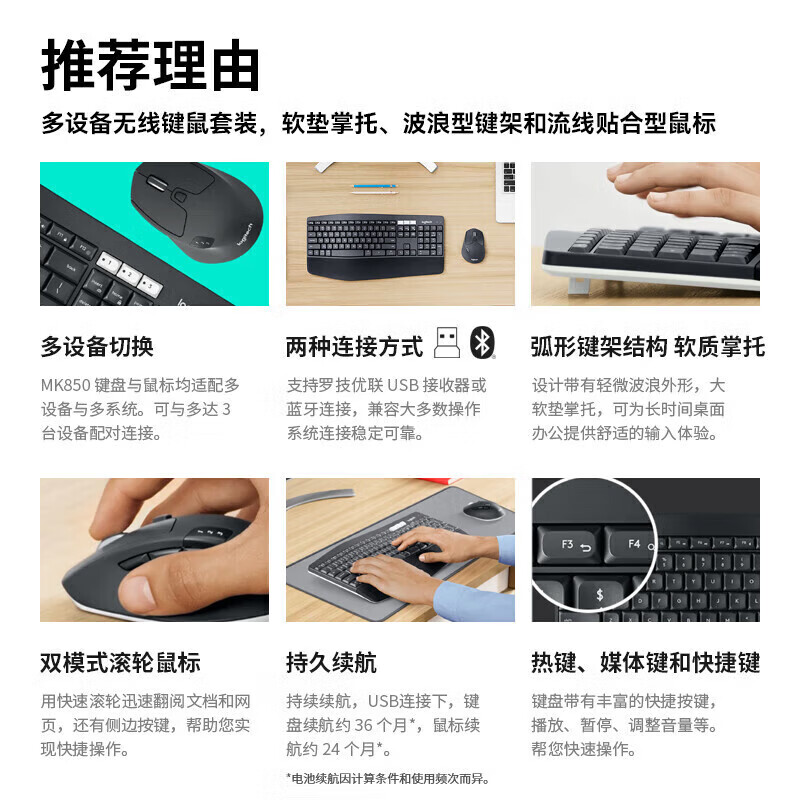 推荐理由

多设备无线键鼠套装，软垫掌托、波浪型键架和流线贴合型鼠标

多设备切换

MK850 键盘与鼠标均适配多设备与多系统。可与多达 3 台设备配对连接。

两种连接方式

支持罗技优联 USB 接收器或蓝牙连接，兼容大多数操作系统连接稳定可靠。

弧形键架结构 软质掌托

设计带有轻微波浪外形，大软垫掌托，可为长时间桌面办公提供舒适的输入体验。

F3 F4 $

双模式滚轮鼠标

用快速滚轮迅速翻阅文档和网页，还有侧边按键，帮助您实现快捷操作。

持久续航

持续续航，USB连接下，键盘续航约 36 个月*，鼠标续航约 24 个月*。

*电池续航因计算条件和使用频次而异。

热键、媒体键和快捷键

键盘带有丰富的快捷按键，播放、暂停、调整音量等。帮您快速操作。