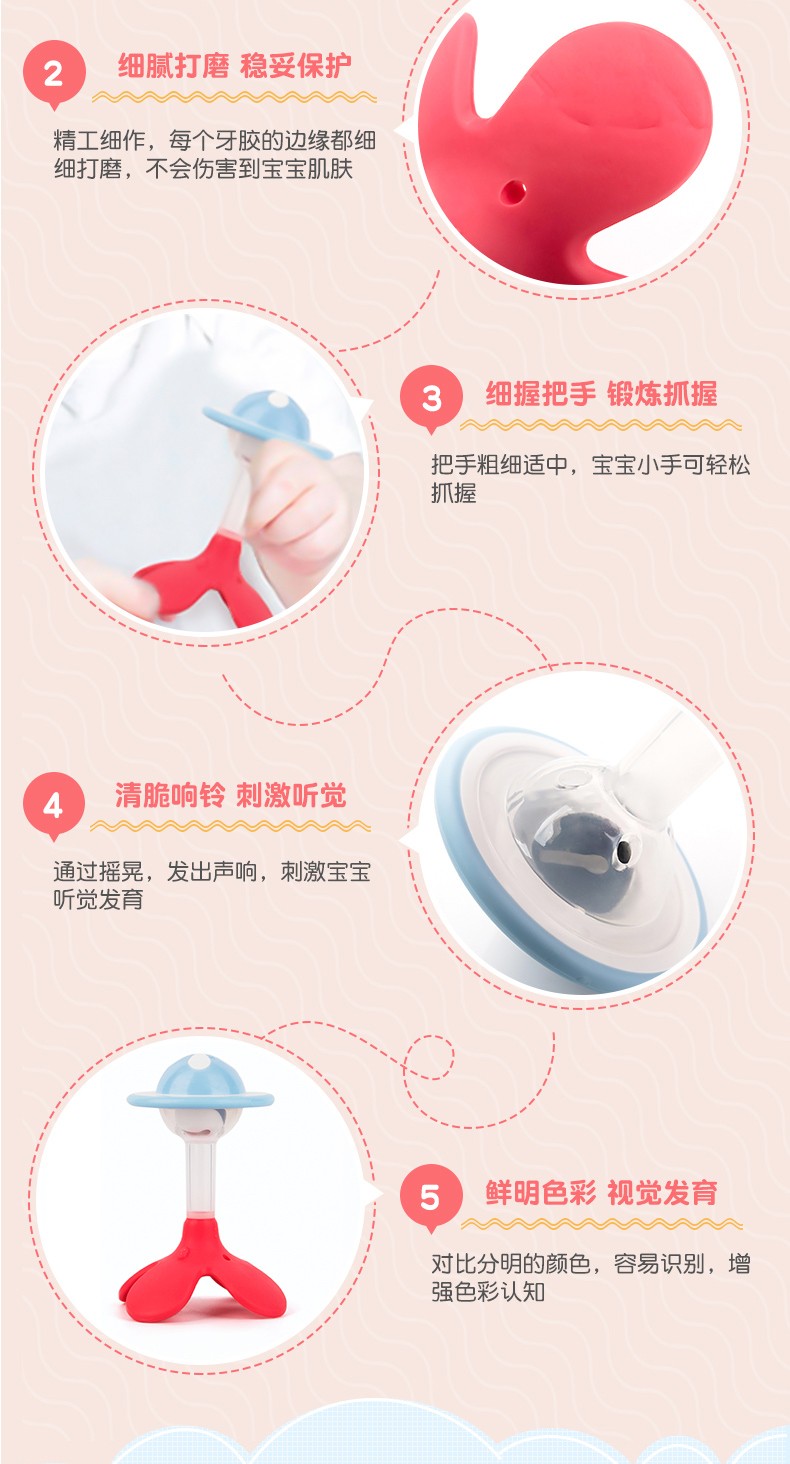 2 细腻打磨 稳妥保护

精工细作，每个牙胶的边缘都细细打磨，不会伤害到宝宝肌肤

3 细握把手 锻炼抓握

把手粗细适中，宝宝小手可轻松抓握

4 清脆响铃 刺激听觉

通过摇晃，发出声响，刺激宝宝听觉发育

5 鲜明色彩 视觉发育

对比分明的颜色，容易识别，增强色彩认知