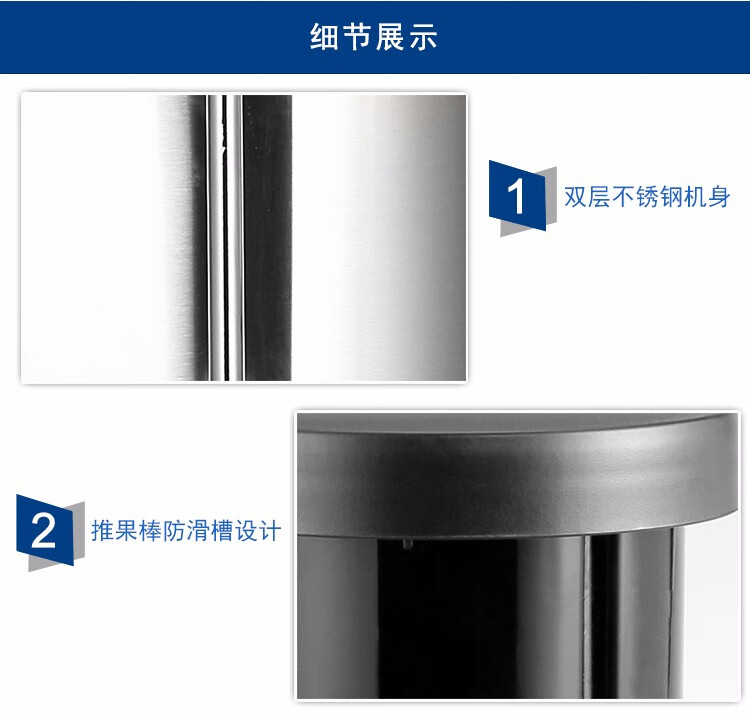 细节展示

1 双层不锈钢机身

2 推果棒防滑槽设计