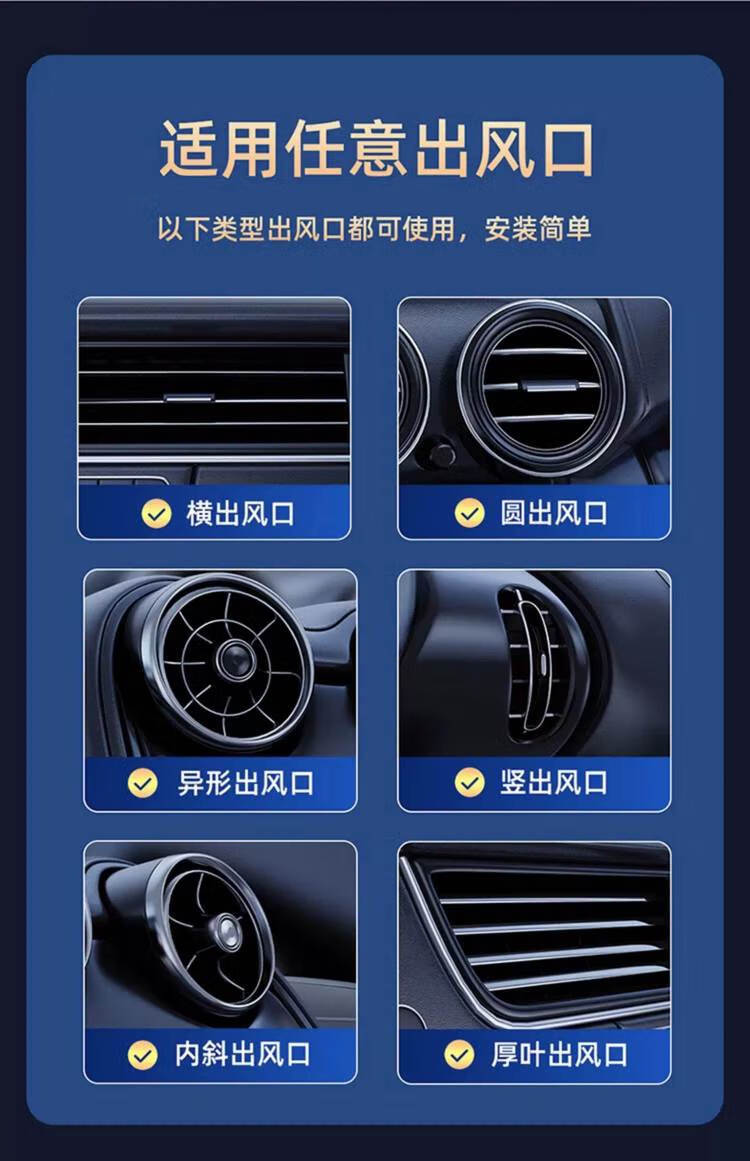 适用任意出风口

以下类型出风口都可使用，安装简单

横出风口

圆出风口

异形出风口

竖出风口

内斜出风口

厚叶出风口