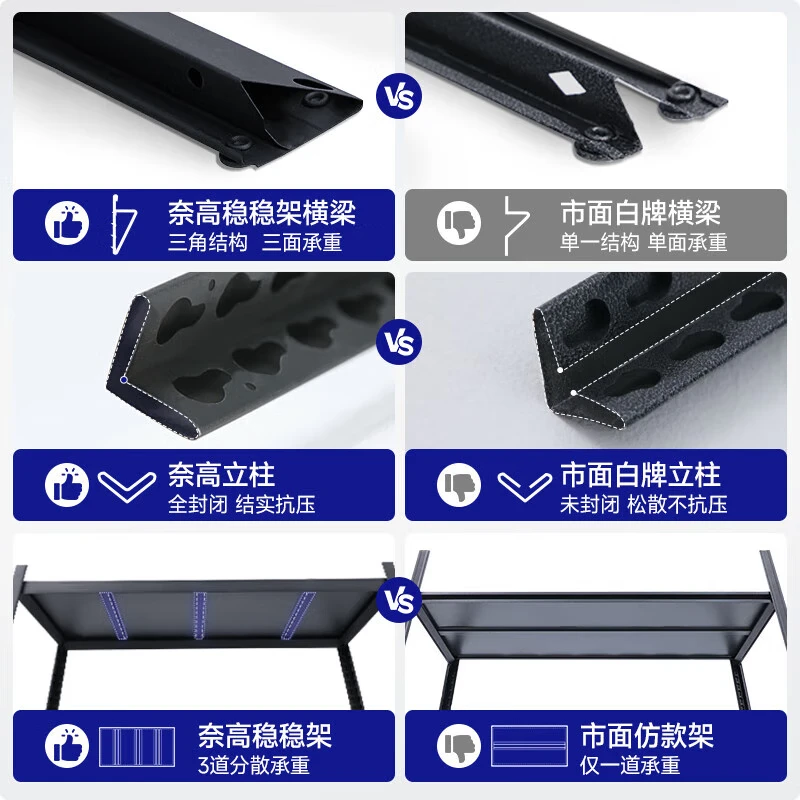 VS

奈高稳稳架横梁
三角结构 三面承重

市面白牌横梁
单一结构 单面承重

VS

奈高立柱
全封闭 结实抗压

市面白牌立柱
未封闭 松散不抗压

VS

奈高稳稳架
3道分散承重

市面仿款架
仅一道承重