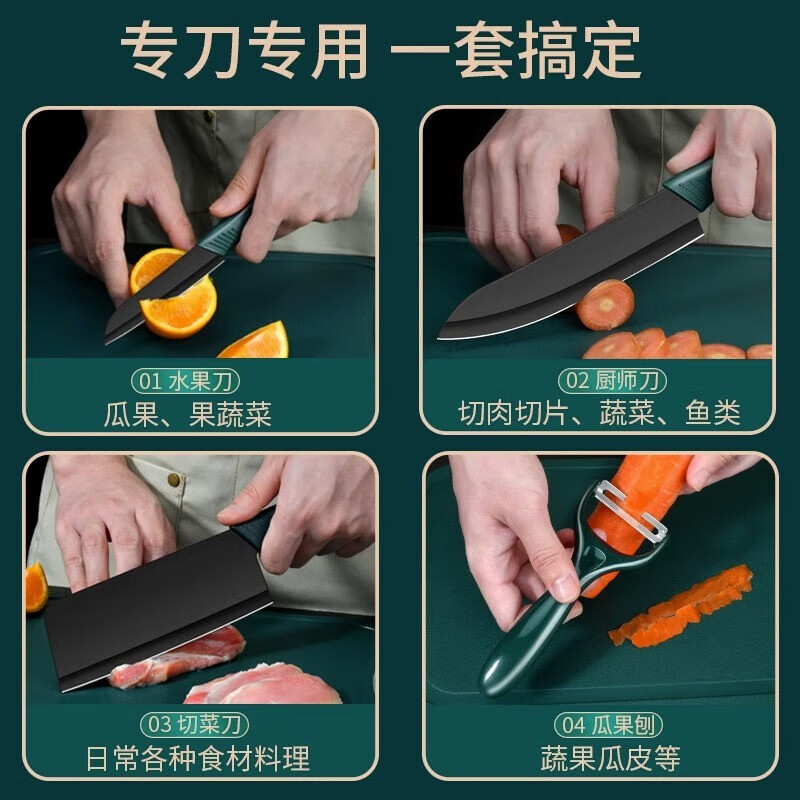 专刀专用 一套搞定

01 水果刀
瓜果、果蔬菜

02 厨师刀
切肉切片、蔬菜、鱼类

03 切菜刀
日常各种食材料理

04 瓜果刨
蔬果瓜皮等