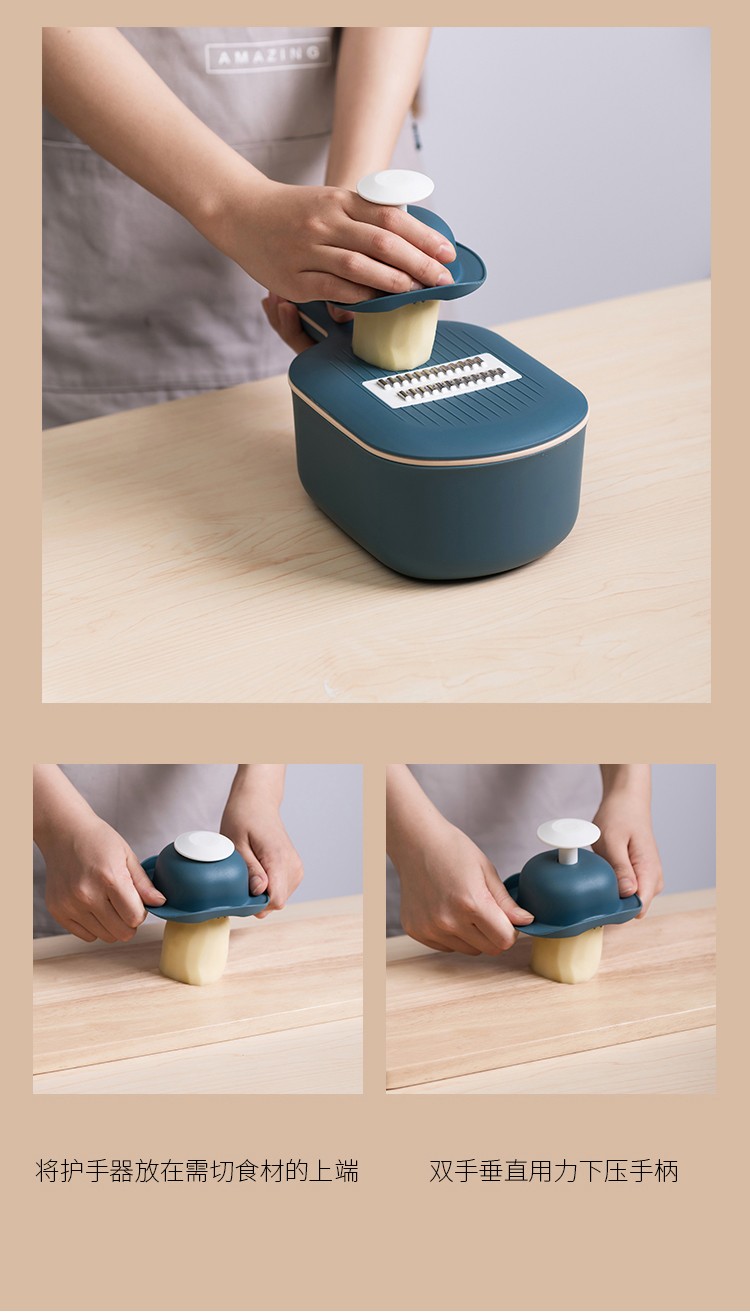 AMAZING

将护手器放在需切食材的上端

双手垂直用力下压手柄