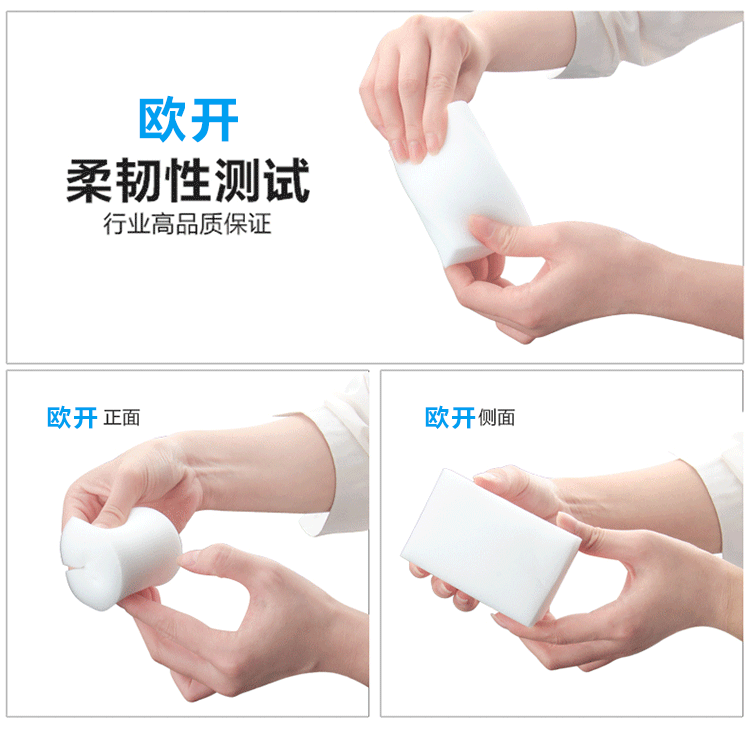 欧开
柔韧性测试
行业高品质保证

欧开 正面

欧开 侧面