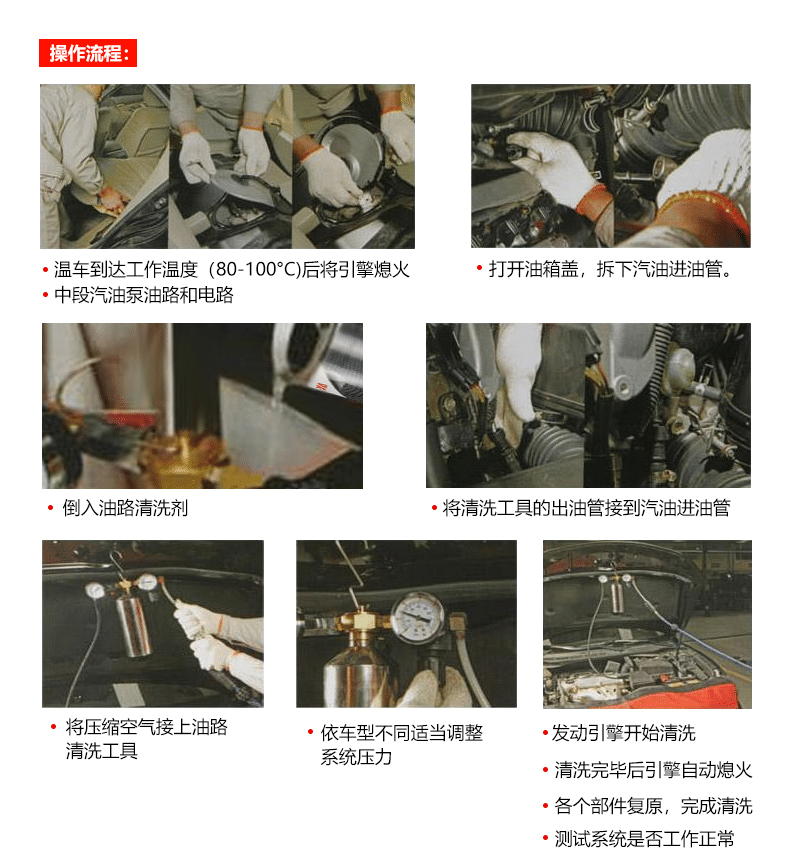 操作流程：

• 温车到达工作温度（80-100°C)后将引擎熄火
• 中段汽油泵油路和电路

• 打开油箱盖，拆下汽油进油管。

• 倒入油路清洗剂

• 将清洗工具的出油管接到汽油进油管

• 将压缩空气接上油路清洗工具

• 依车型不同适当调整系统压力

• 发动引擎开始清洗
• 清洗完毕后引擎自动熄火
• 各个部件复原，完成清洗
• 测试系统是否工作正常