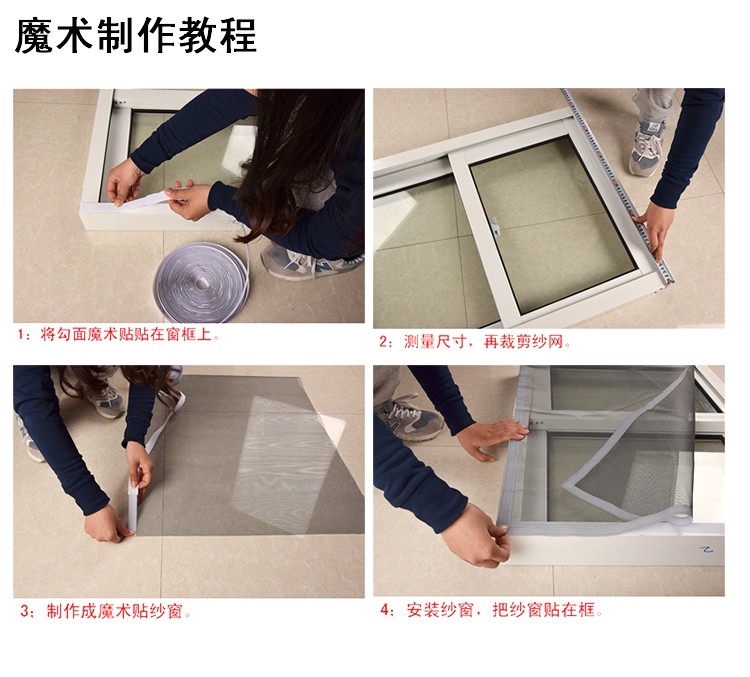 魔术制作教程

1：将勾面魔术贴贴在窗框上。

2：测量尺寸，再裁剪纱网。

3：制作成魔术贴纱窗。

4：安装纱窗，把纱窗贴在框。