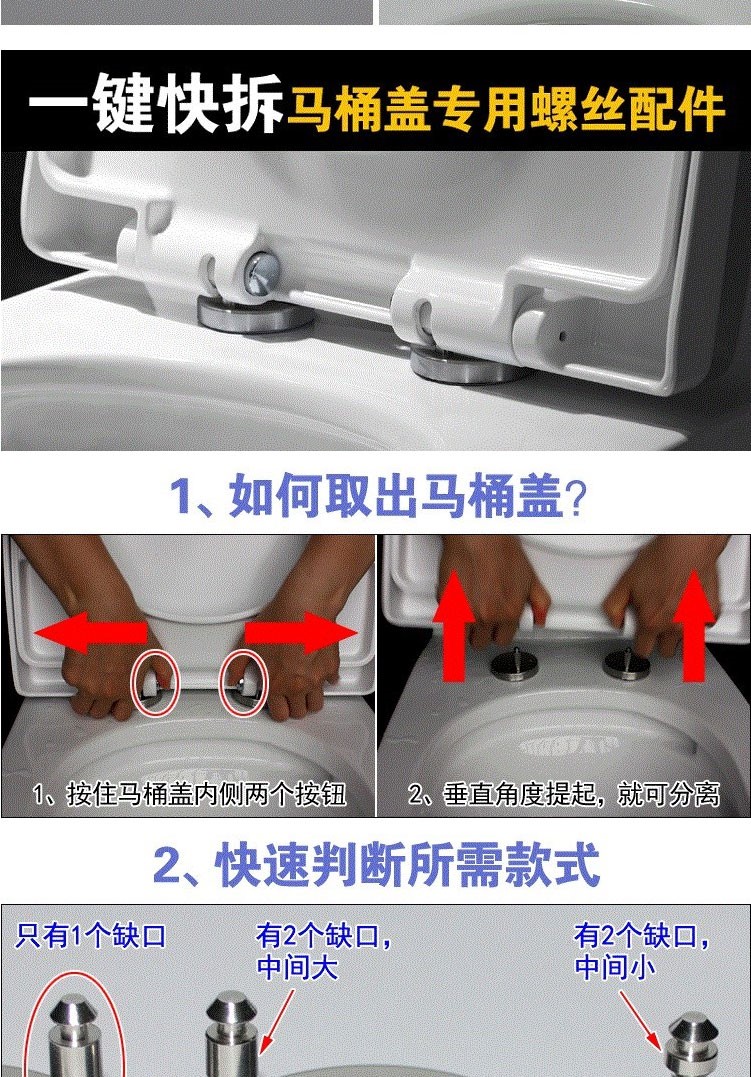 一键快拆马桶盖专用螺丝配件

1、如何取出马桶盖？

1、按住马桶盖内侧两个按钮

2、垂直角度提起，就可分离

2、快速判断所需款式

只有1个缺口

有2个缺口，中间大

有2个缺口，中间小