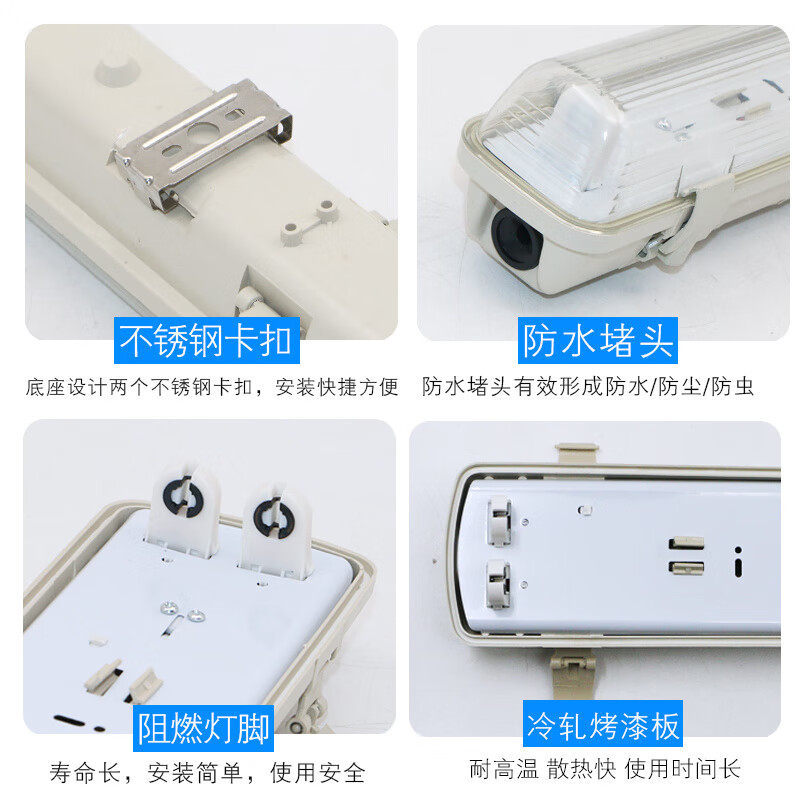 不锈钢卡扣

底座设计两个不锈钢卡扣，安装快捷方便

防水堵头

防水堵头有效形成防水/防尘/防虫

阻燃灯脚

寿命长，安装简单，使用安全

冷轧烤漆板

耐高温 散热快 使用时间长