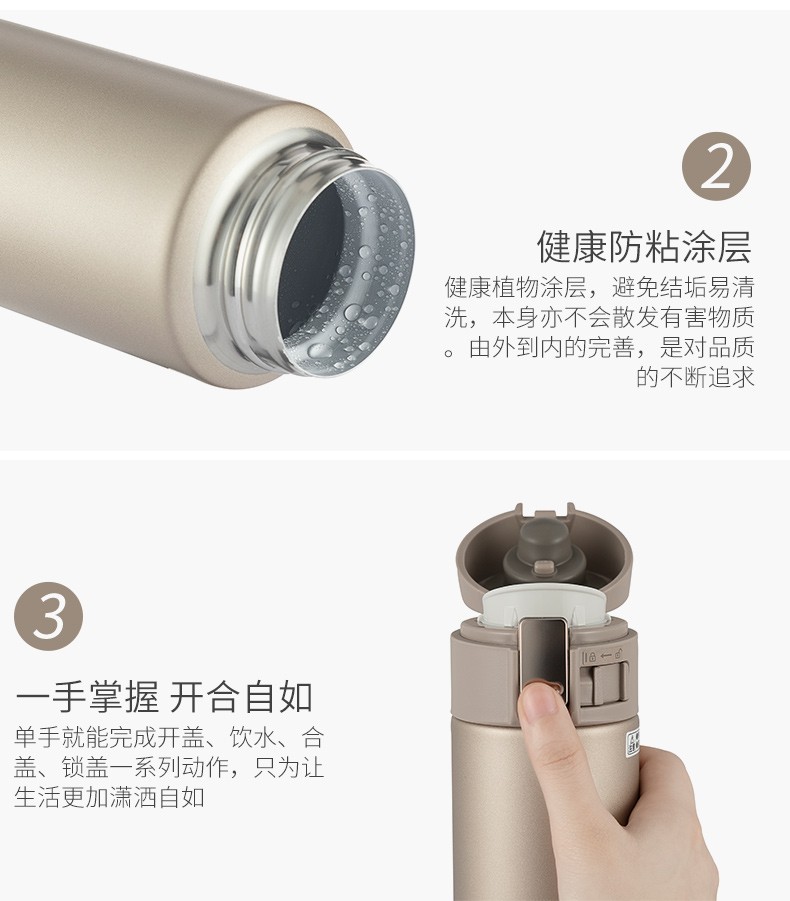 2

健康防粘涂层

健康植物涂层，避免结垢易清洗，本身亦不会散发有害物质。由外到内的完善，是对品质的不断追求

3

一手掌握 开合自如

单手就能完成开盖、饮水、合盖、锁盖一系列动作，只为让生活更加潇洒自如