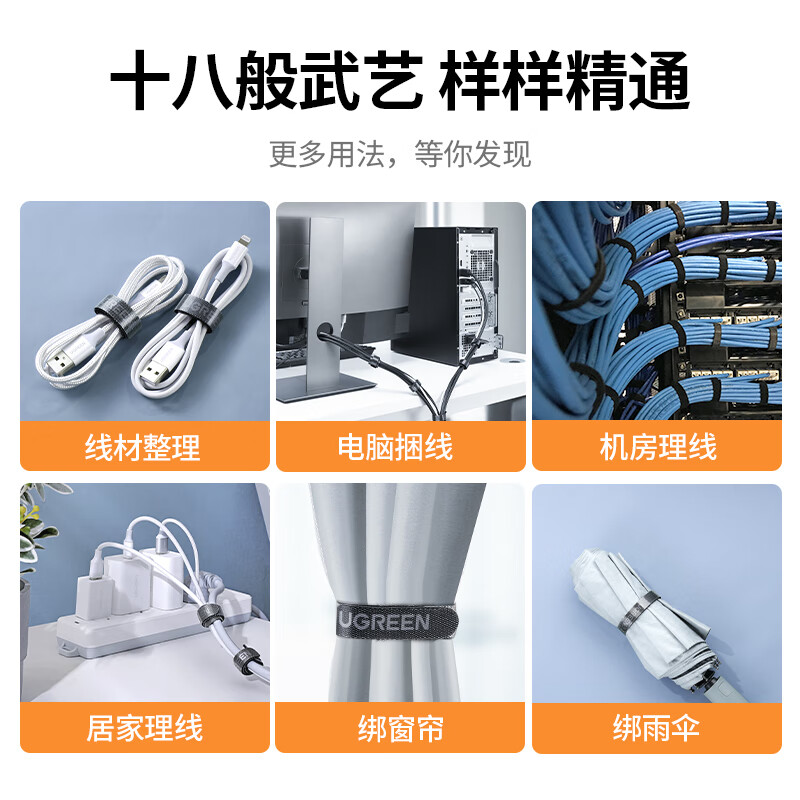 十八般武艺 样样精通

更多用法，等你发现

UGREEN

线材整理

电脑捆线

机房理线

居家理线

UGREEN

绑窗帘

绑雨伞