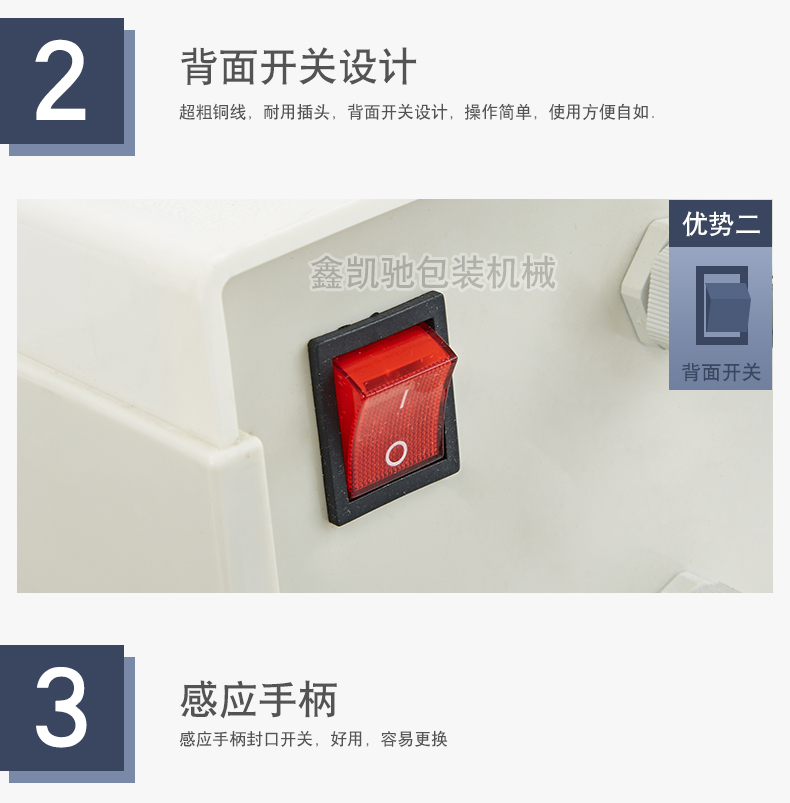 2

背面开关设计

超粗铜线，耐用插头，背面开关设计，操作简单，使用方便自如.

鑫凯驰包装机械

优势二

背面开关

I

O

3

感应手柄

感应手柄封口开关，好用，容易更换