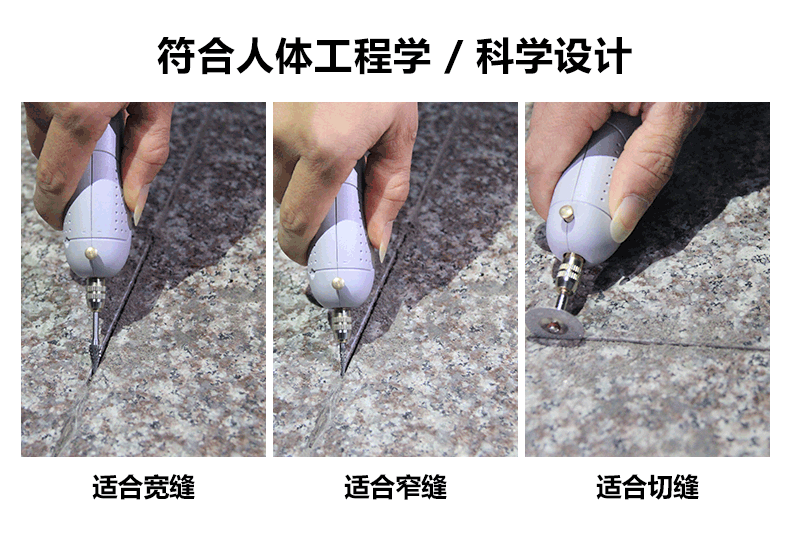 符合人体工程学 / 科学设计

适合宽缝

适合窄缝

适合切缝