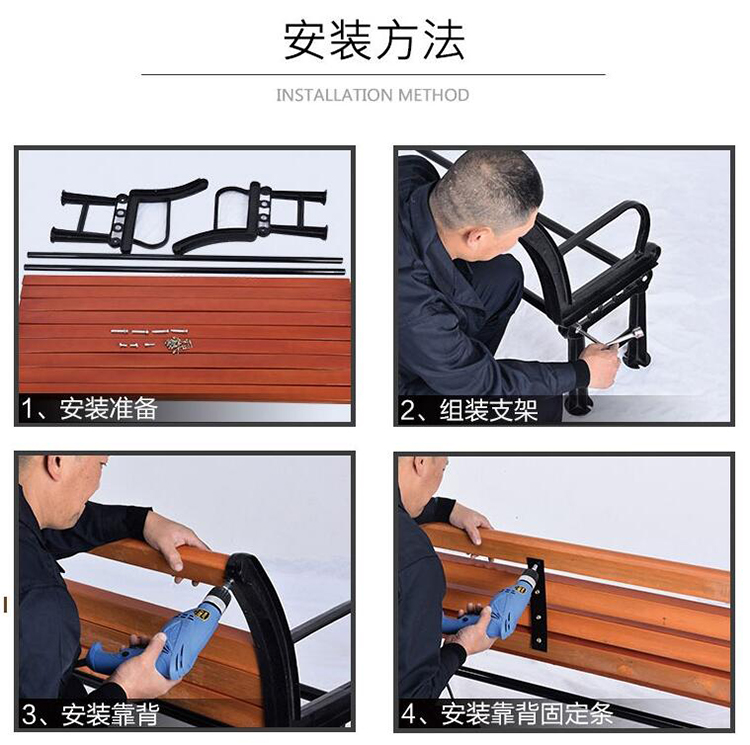 安装方法

INSTALLATION METHOD

1、安装准备

2、组装支架

3、安装靠背

4、安装靠背固定条