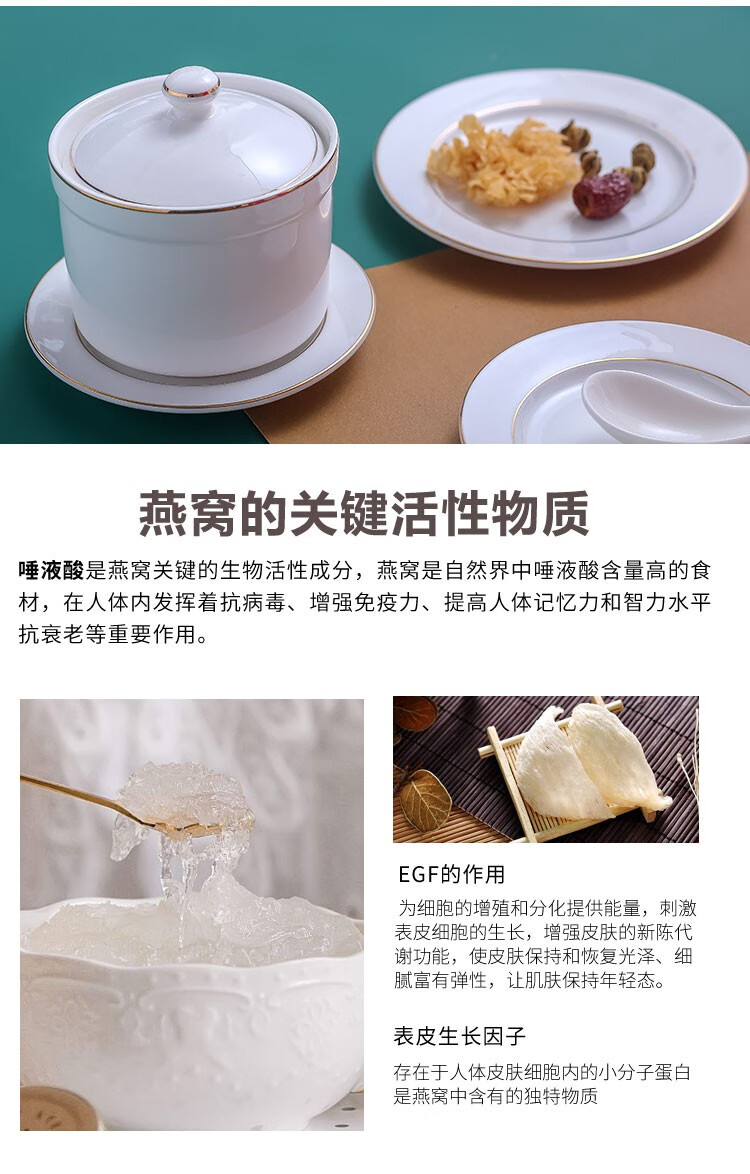 燕窝的关键活性物质

唾液酸是燕窝关键的生物活性成分，燕窝是自然界中唾液酸含量高的食材，在人体内发挥着抗病毒、增强免疫力、提高人体记忆力和智力水平抗衰老等重要作用。

EGF的作用

为细胞的增殖和分化提供能量，刺激表皮细胞的生长，增强皮肤的新陈代谢功能，使皮肤保持和恢复光泽、细腻富有弹性，让肌肤保持年轻态。

表皮生长因子

存在于人体皮肤细胞内的小分子蛋白是燕窝中含有的独特物质