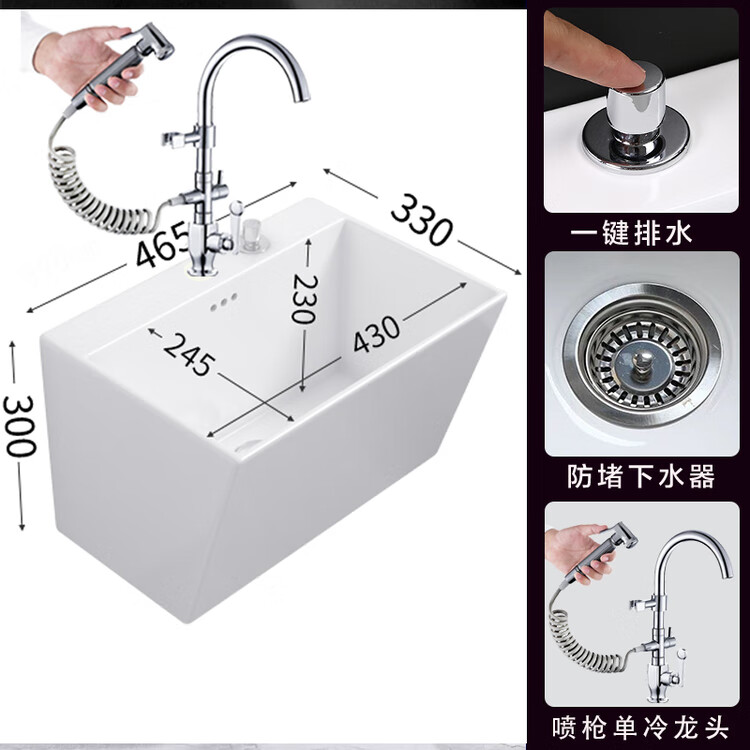 465
330
230
245
430
300
一键排水
防堵下水器
喷枪单冷龙头