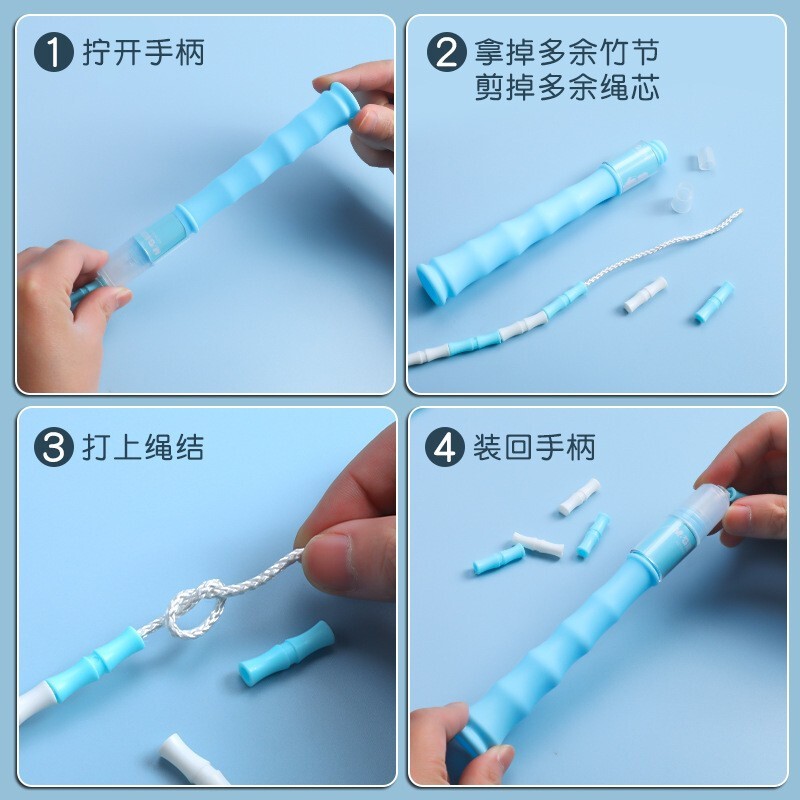 1 拧开手柄

2 拿掉多余竹节
剪掉多余绳芯

3 打上绳结

4 装回手柄