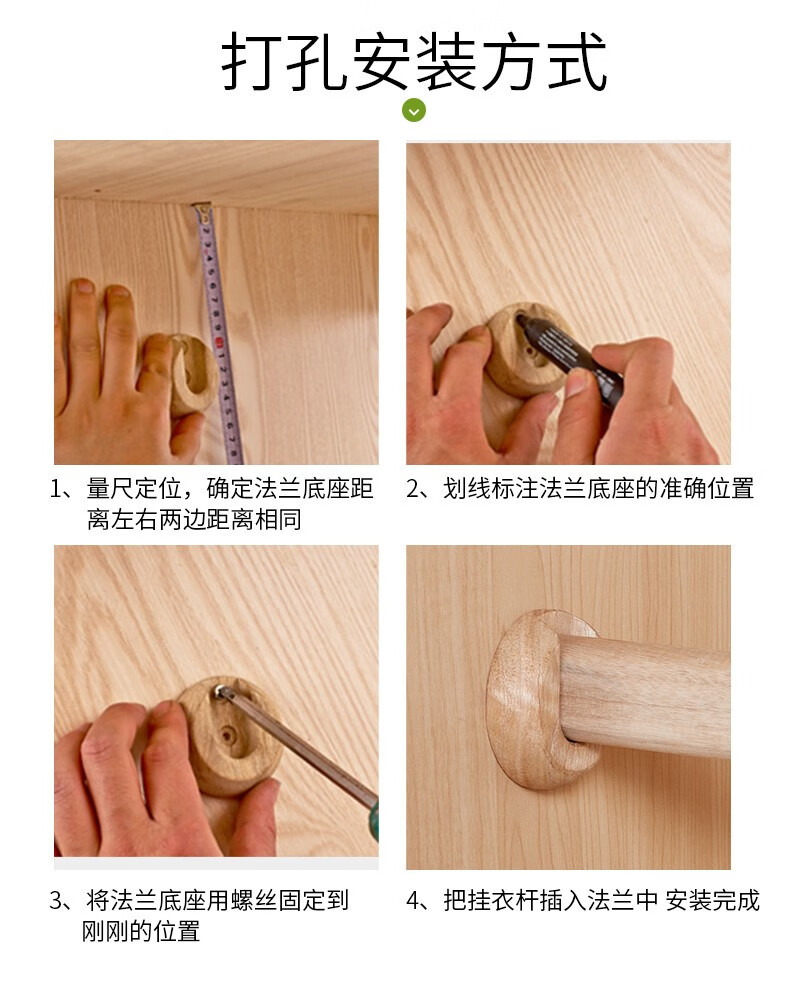 打孔安装方式

1、量尺定位，确定法兰底座距离左右两边距离相同

2、划线标注法兰底座的准确位置

3、将法兰底座用螺丝固定到刚刚的位置

4、把挂衣杆插入法兰中 安装完成