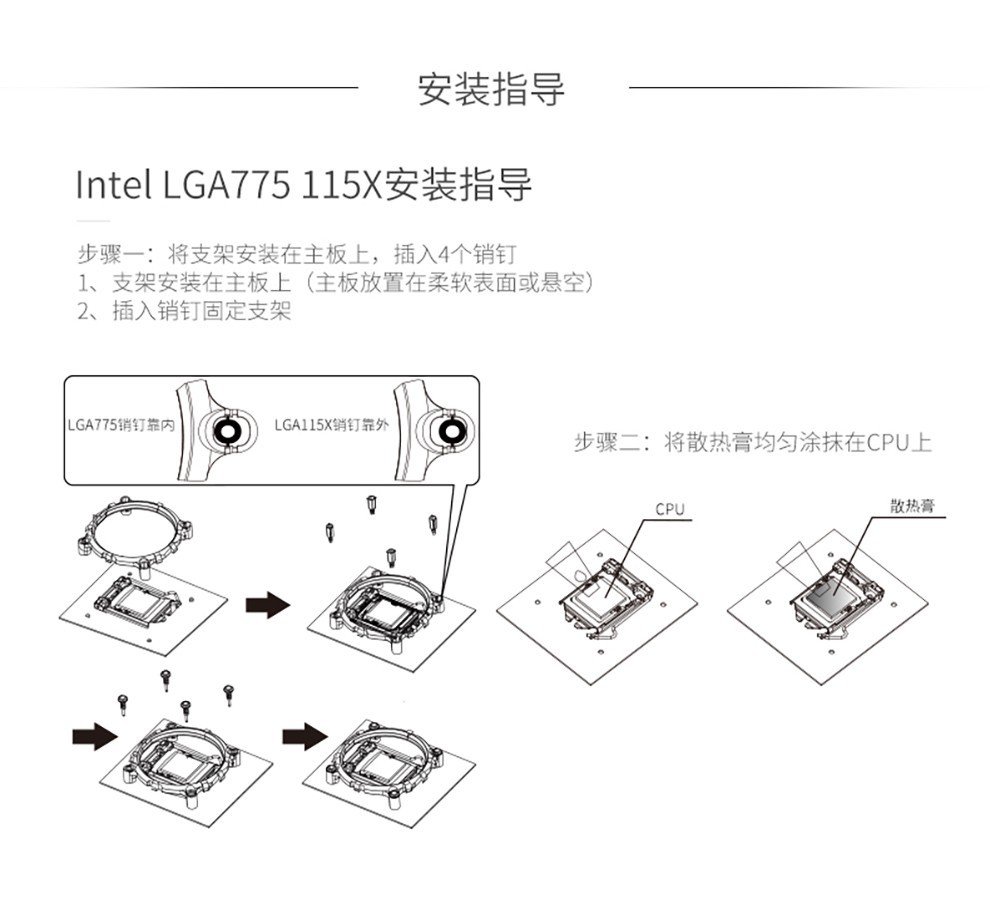 安装指导

Intel LGA775 115X安装指导

步骤一：将支架安装在主板上，插入4个销钉
1、支架安装在主板上（主板放置在柔软表面或悬空）
2、插入销钉固定支架

LGA775销钉靠内

LGA115X销钉靠外

步骤二：将散热膏均匀涂抹在CPU上

CPU

散热膏