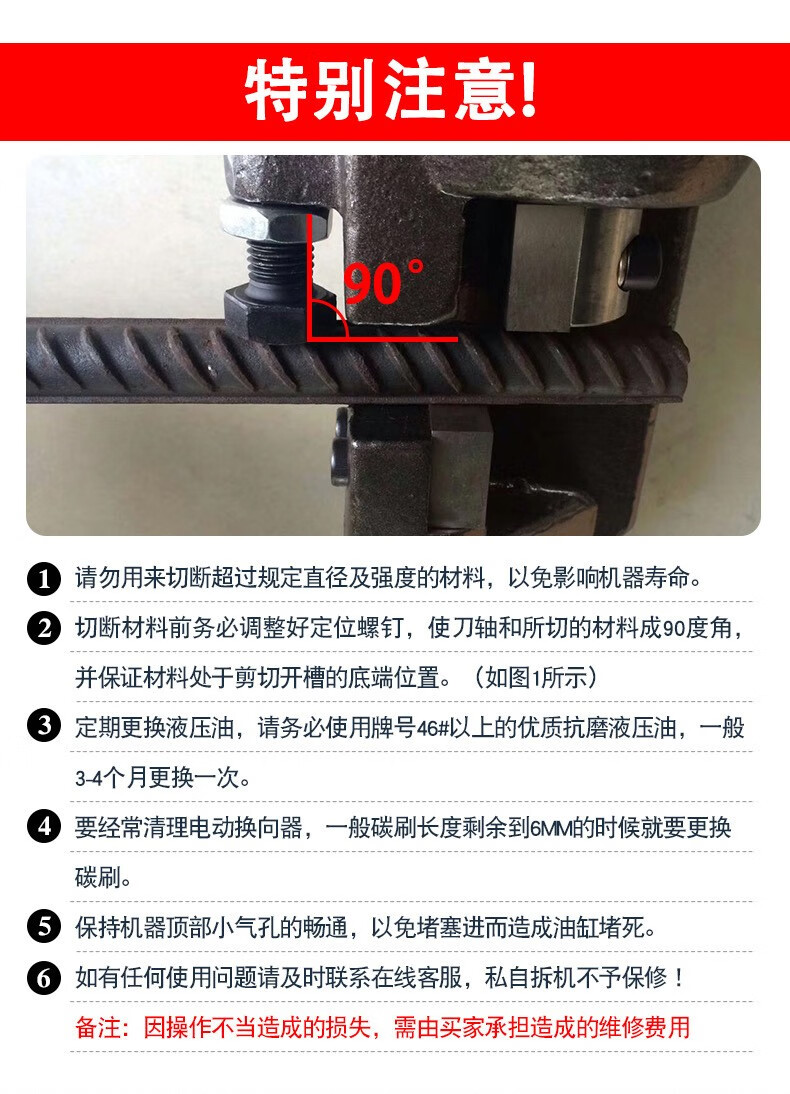 特别注意!

90°

1 请勿用来切断超过规定直径及强度的材料，以免影响机器寿命。

2 切断材料前务必调整好定位螺钉，使刀轴和所切的材料成90度角，并保证材料处于剪切开槽的底端位置。（如图1所示）

3 定期更换液压油，请务必使用牌号46#以上的优质抗磨液压油，一般3-4个月更换一次。

4 要经常清理电动换向器，一般碳刷长度剩余到6MM的时候就要更换碳刷。

5 保持机器顶部小气孔的畅通，以免堵塞进而造成油缸堵死。

6 如有任何使用问题请及时联系在线客服，私自拆机不予保修！

备注：因操作不当造成的损失，需由买家承担造成的维修费用