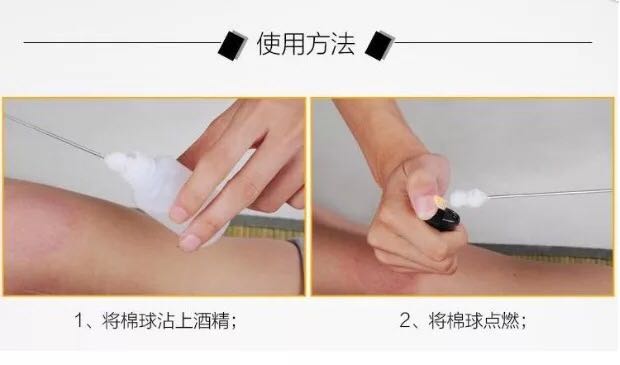 使用方法

1、将棉球沾上酒精；

2、将棉球点燃；