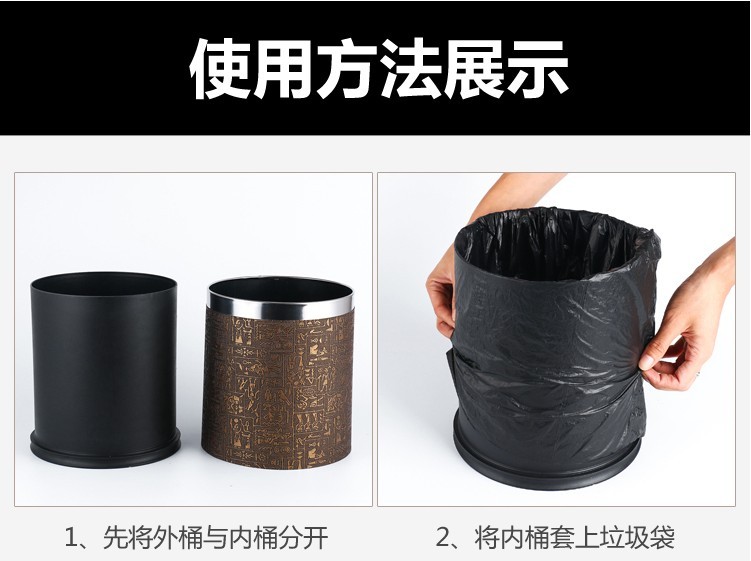 使用方法展示

1、先将外桶与内桶分开

2、将内桶套上垃圾袋