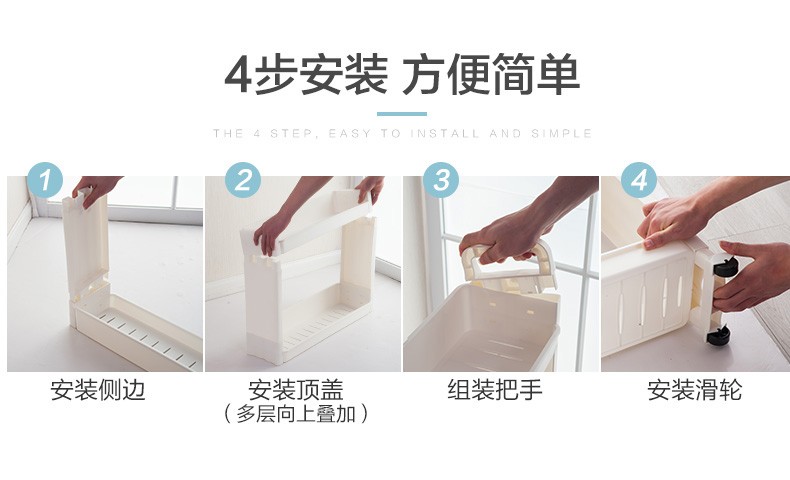 4步安装 方便简单

THE 4 STEP, EASY TO INSTALL AND SIMPLE

1
安装侧边

2
安装顶盖
（多层向上叠加）

3
组装把手

4
安装滑轮