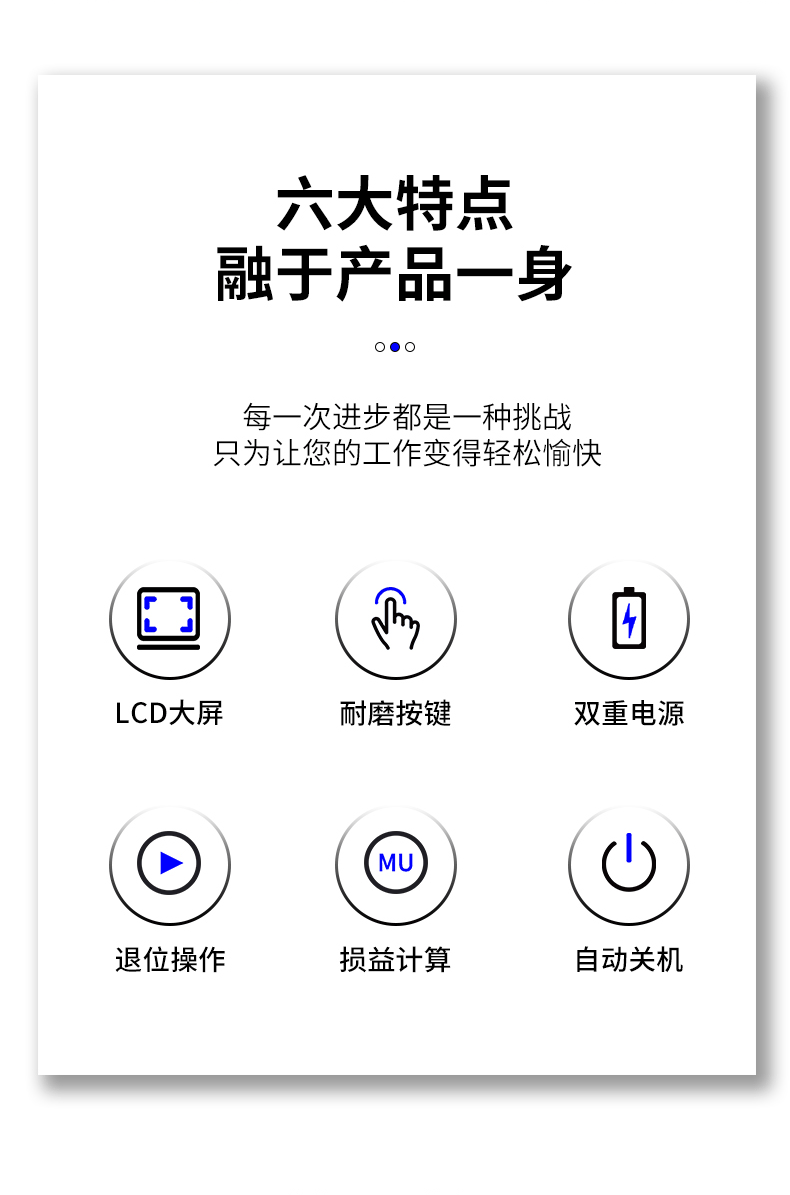 六大特点
融于产品一身

每一次进步都是一种挑战
只为让您的工作变得轻松愉快

LCD大屏

耐磨按键

双重电源

MU

退位操作

损益计算

自动关机