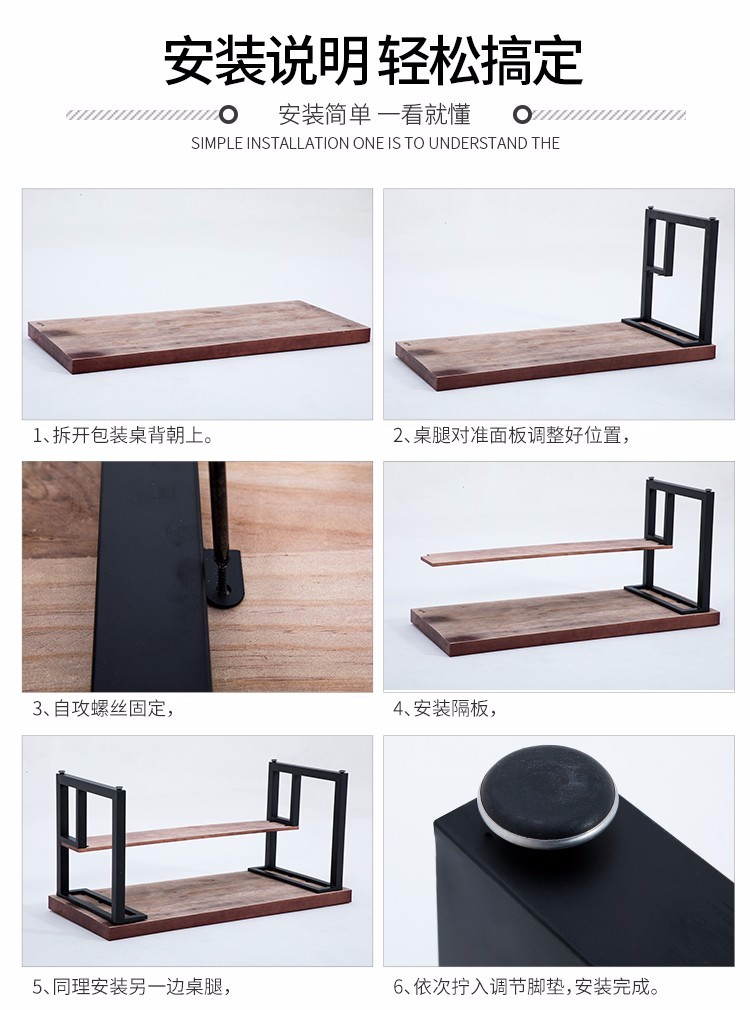 安装说明 轻松搞定

安装简单 一看就懂

SIMPLE INSTALLATION ONE IS TO UNDERSTAND THE

1、拆开包装桌背朝上。

2、桌腿对准面板调整好位置，

3、自攻螺丝固定，

4、安装隔板，

5、同理安装另一边桌腿，

6、依次拧入调节脚垫，安装完成。