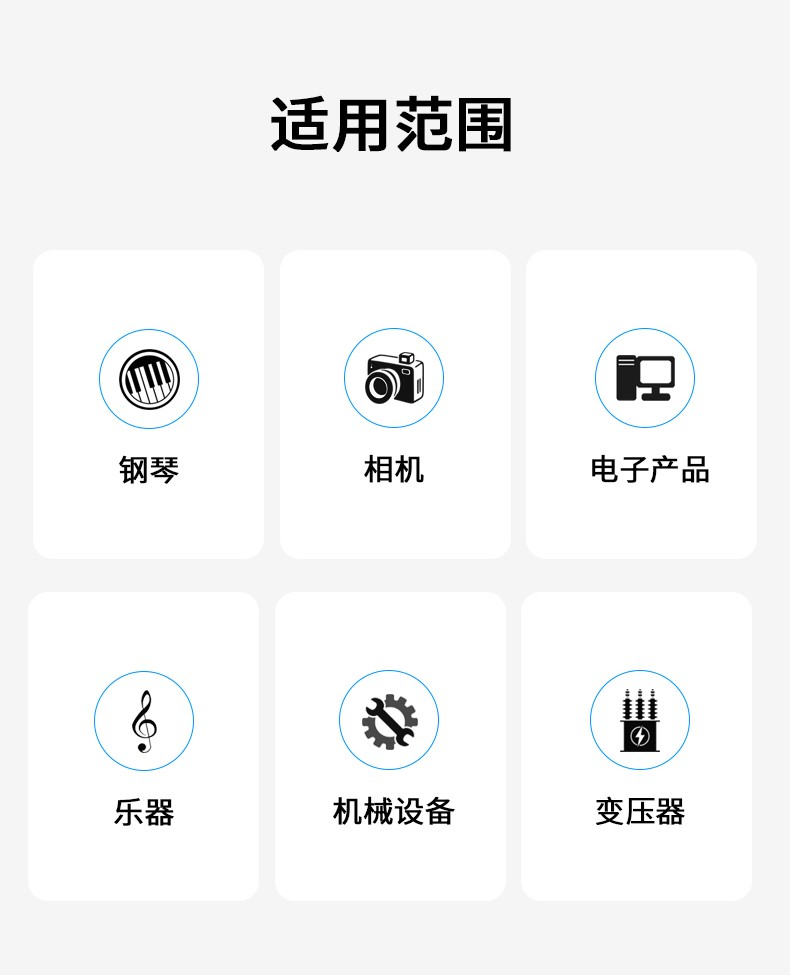 适用范围

钢琴

相机

电子产品

乐器

机械设备

变压器