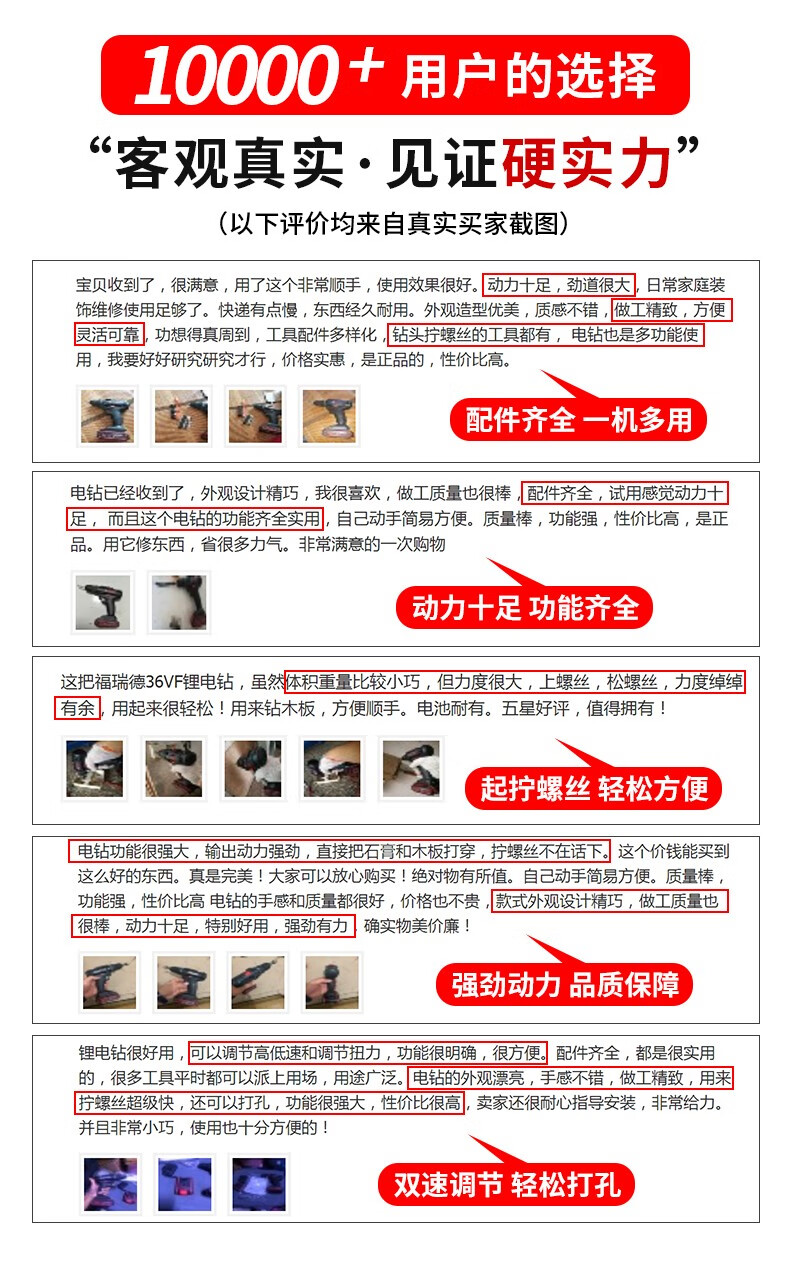 10000+ 用户的选择

“客观真实·见证硬实力”

（以下评价均来自真实买家截图）

宝贝收到了，很满意，用了这个非常顺手，使用效果很好。动力十足，劲道很大，日常家庭装饰维修使用足够了。快递有点慢，东西经久耐用。外观造型优美，质感不错，做工精致，方便灵活可靠，功想得真周到，工具配件多样化，钻头拧螺丝的工具都有，电钻也是多功能使用，我要好好研究研究才行，价格实惠，是正品的，性价比高。

配件齐全 一机多用

电钻已经收到了，外观设计精巧，我很喜欢，做工质量也很棒，配件齐全，试用感觉动力十足，而且这个电钻的功能齐全实用，自己动手简易方便。质量棒，功能强，性价比高，是正品。用它修东西，省很多力气。非常满意的一次购物

动力十足 功能齐全

这把福瑞德36VF锂电钻，虽然体积重量比较小巧，但力度很大，上螺丝，松螺丝，力度绰绰有余，用起来很轻松！用来钻木板，方便顺手。电池耐有。五星好评，值得拥有！

起拧螺丝 轻松方便

电钻功能很强大，输出动力强劲，直接把石膏和木板打穿，拧螺丝不在话下。这个价钱能买到这么好的东西。真是完美！大家可以放心购买！绝对物有所值。自己动手简易方便。质量棒，功能强，性价比高 电钻的手感和质量都很好，价格也不贵，款式外观设计精巧，做工质量也很棒，动力十足，特别好用，强劲有力，确实物美价廉！

强劲动力 品质保障

锂电钻很好用，可以调节高低速和调节扭力，功能很明确，很方便。配件齐全，都是很实用的，很多工具平时都可以派上用场，用途广泛。电钻的外观漂亮，手感不错，做工精致，用来拧螺丝超级快，还可以打孔，功能很强大，性价比很高，卖家还很耐心指导安装，非常给力。并且非常小巧，使用也十分方便的！

双速调节 轻松打孔