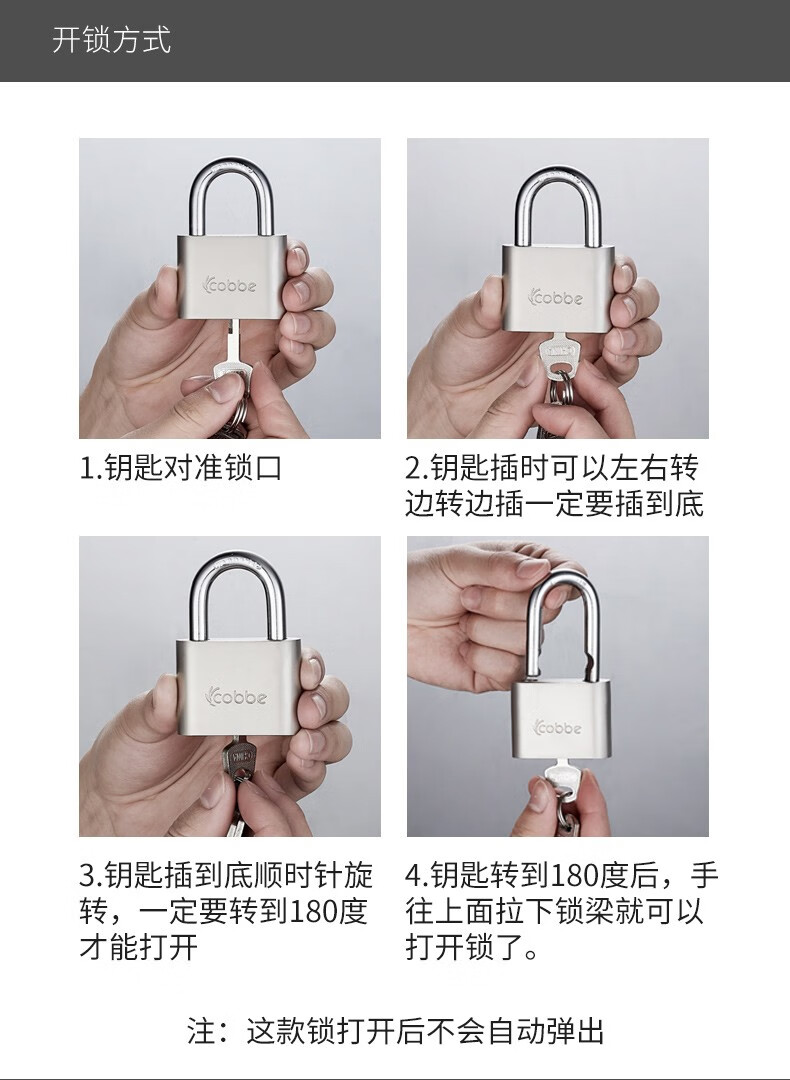 开锁方式

cobbe

1.钥匙对准锁口

cobbe

2.钥匙插时可以左右转边转边插一定要插到底

cobbe

3.钥匙插到底顺时针旋转，一定要转到180度才能打开

cobbe

4.钥匙转到180度后，手往上面拉下锁梁就可以打开锁了。

注：这款锁打开后不会自动弹出