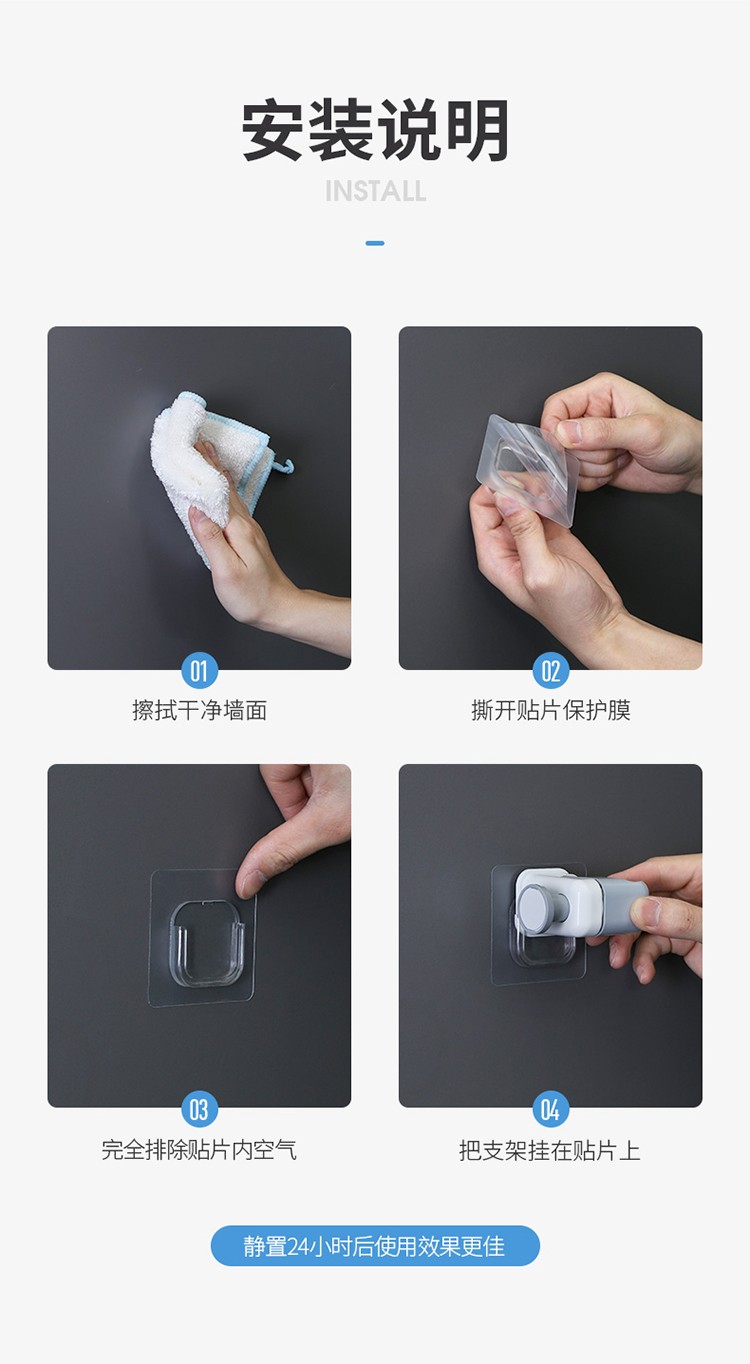 安装说明
INSTALL

01
擦拭干净墙面

02
撕开贴片保护膜

03
完全排除贴片内空气

04
把支架挂在贴片上

静置24小时后使用效果更佳