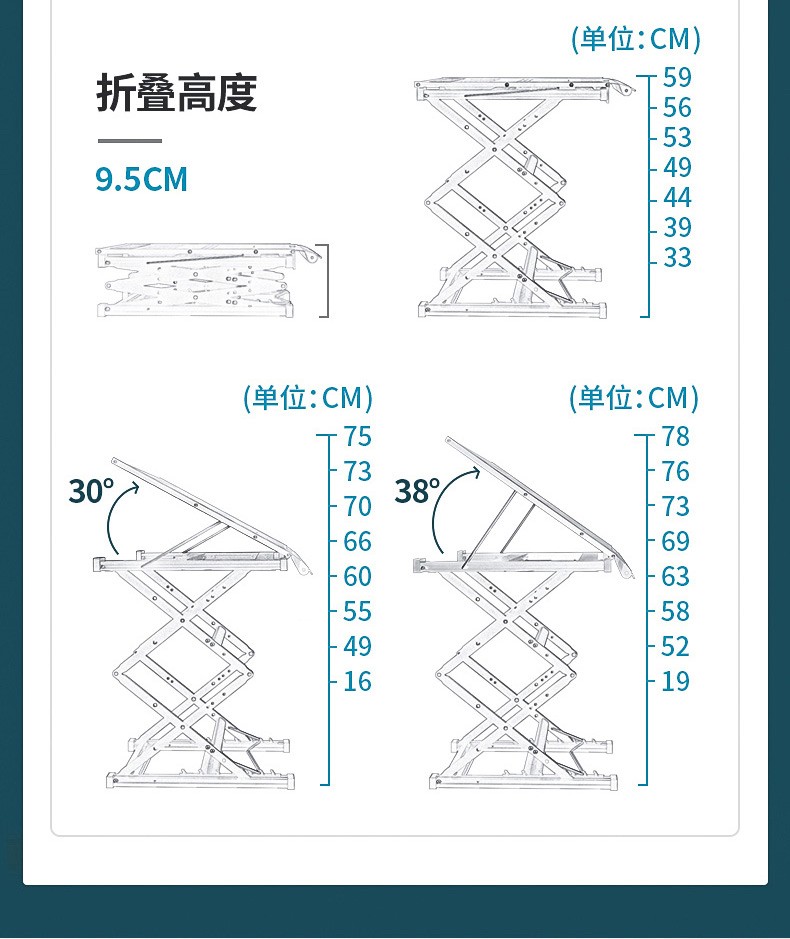 折叠高度

9.5CM

(单位:CM)
59
56
53
49
44
39
33

(单位:CM)
30°
75
73
70
66
60
55
49
16

(单位:CM)
38°
78
76
73
69
63
58
52
19