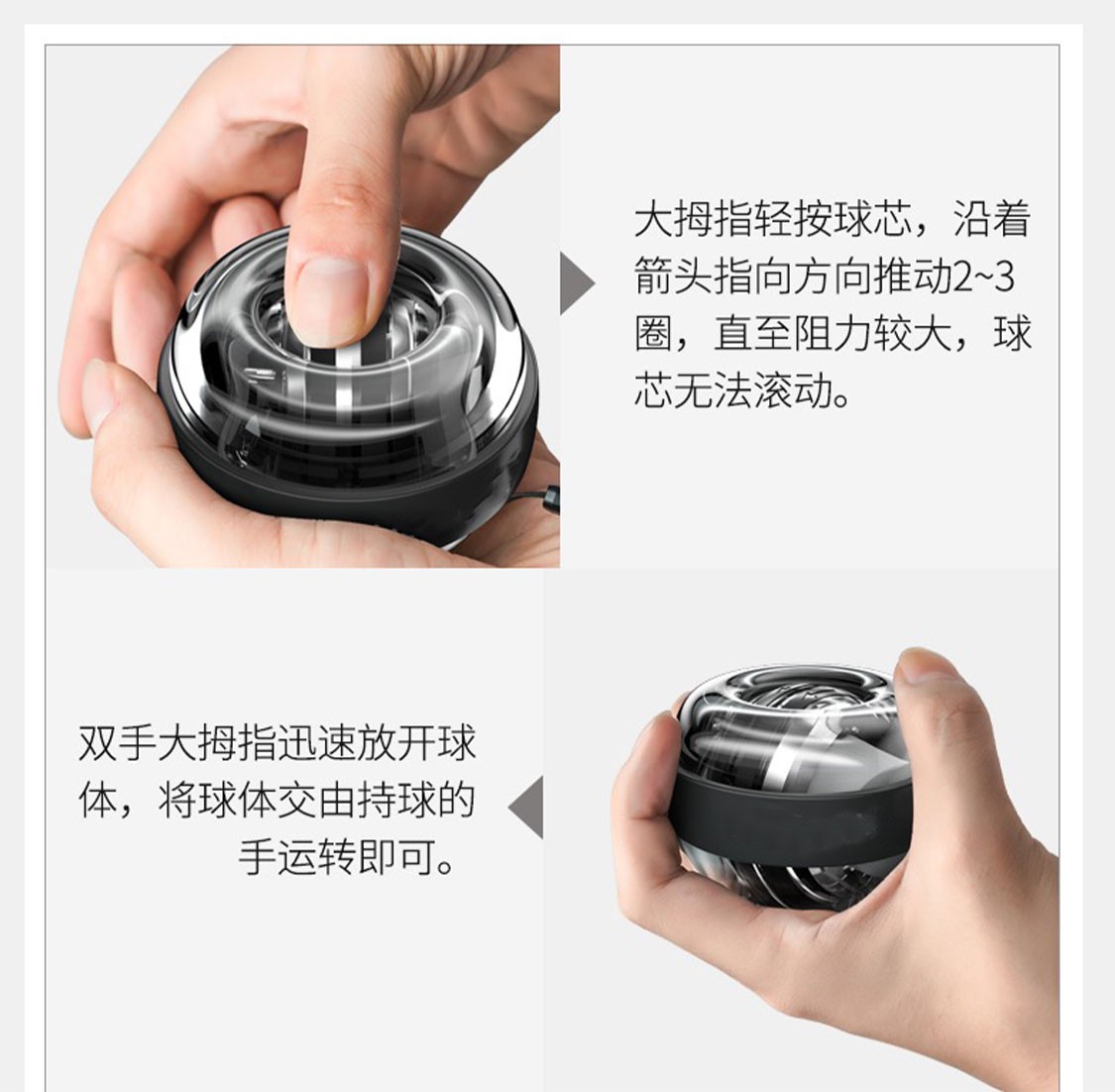 大拇指轻按球芯，沿着箭头指向方向推动2~3圈，直至阻力较大，球芯无法滚动。

双手大拇指迅速放开球体，将球体交由持球的手运转即可。