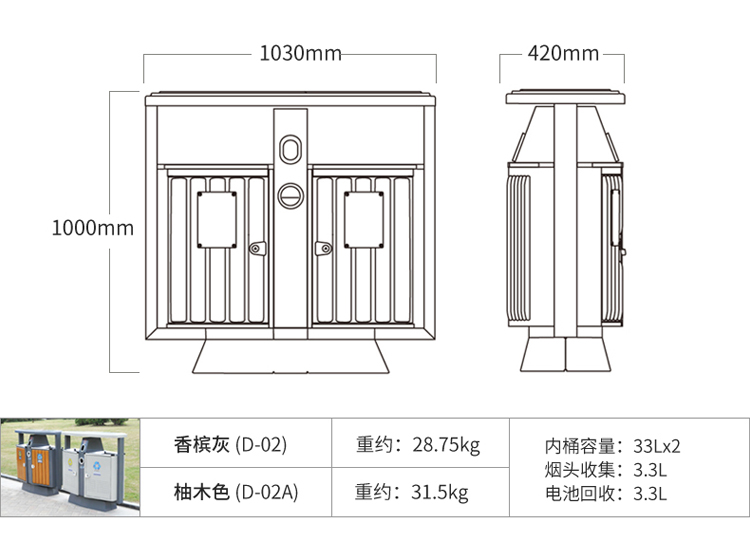 1030mm

420mm

1000mm

| 香槟灰 (D-02) | 重约：28.75kg | 内桶容量：33Lx2 烟头收集：3.3L 电池回收：3.3L |
|---|---|---|
| 柚木色 (D-02A) | 重约：31.5kg | |