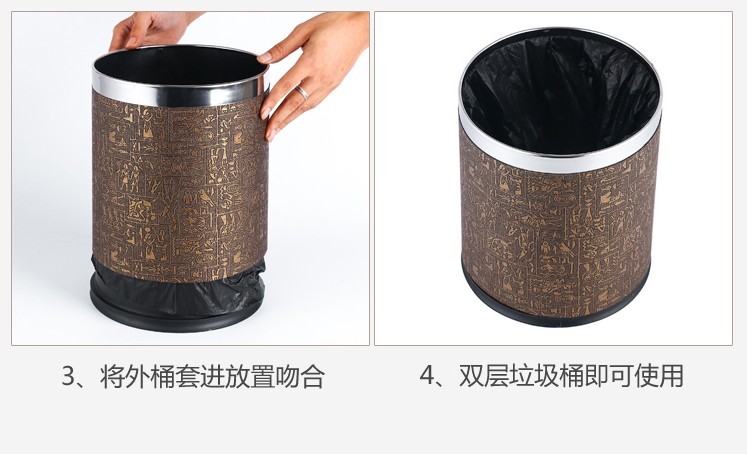 3、将外桶套进放置吻合

4、双层垃圾桶即可使用