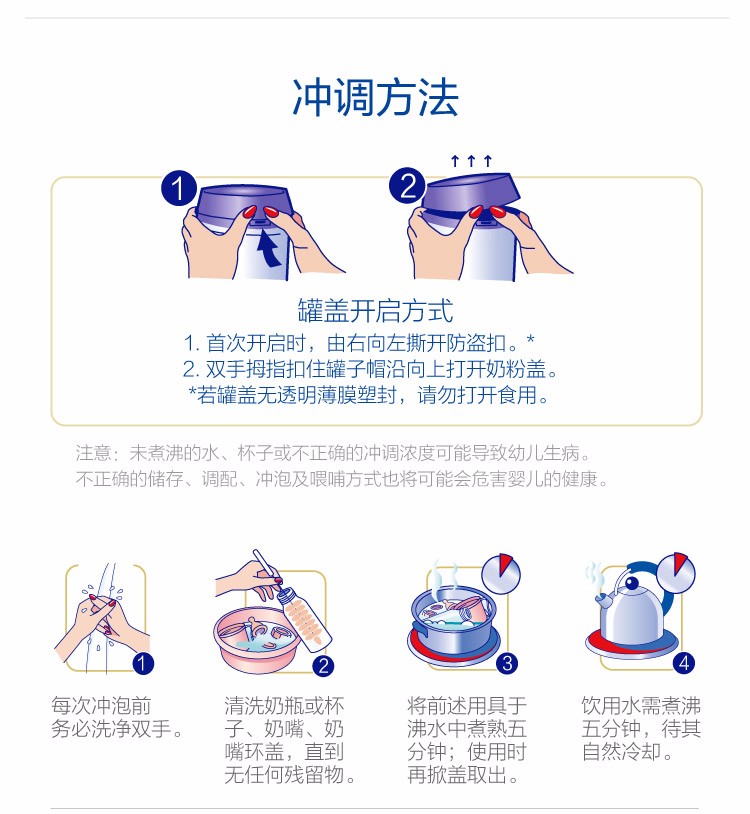 冲调方法

1

2

罐盖开启方式

1. 首次开启时，由右向左撕开防盗扣。*
2. 双手拇指扣住罐子帽沿向上打开奶粉盖。
*若罐盖无透明薄膜塑封，请勿打开食用。

注意：未煮沸的水、杯子或不正确的冲调浓度可能导致幼儿生病。
不正确的储存、调配、冲泡及喂哺方式也将可能会危害婴儿的健康。

1
每次冲泡前务必洗净双手。

2
清洗奶瓶或杯子、奶嘴、奶嘴环盖，直到无任何残留物。

3
将前述用具于沸水中煮熟五分钟；使用时再掀盖取出。

4
饮用水需煮沸五分钟，待其自然冷却。