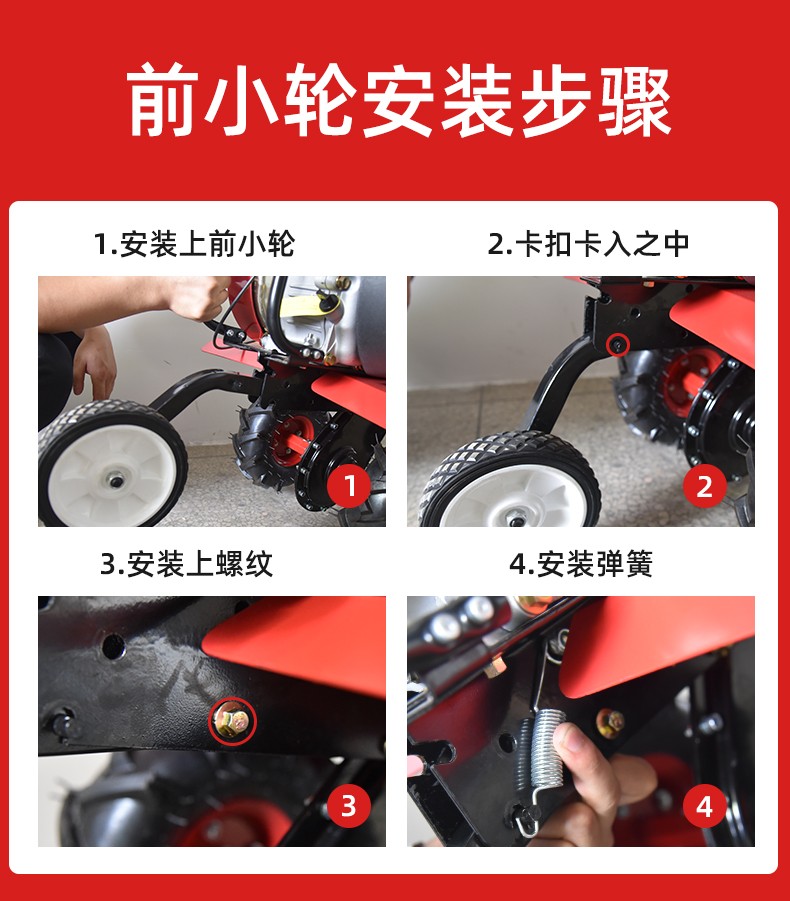 前小轮安装步骤

1.安装上前小轮

1

2.卡扣卡入之中

2

3.安装上螺纹

3

4.安装弹簧

4