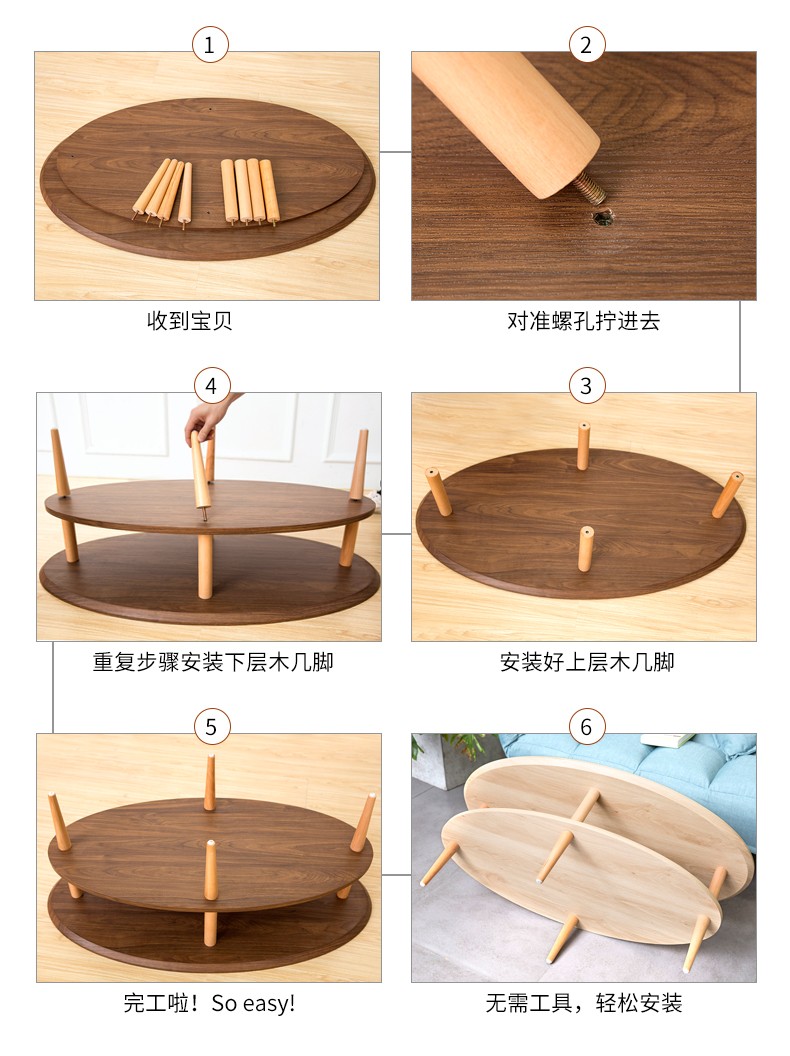 1

收到宝贝

2

对准螺孔拧进去

4

重复步骤安装下层木几脚

3

安装好上层木几脚

5

完工啦！So easy!

6

无需工具，轻松安装