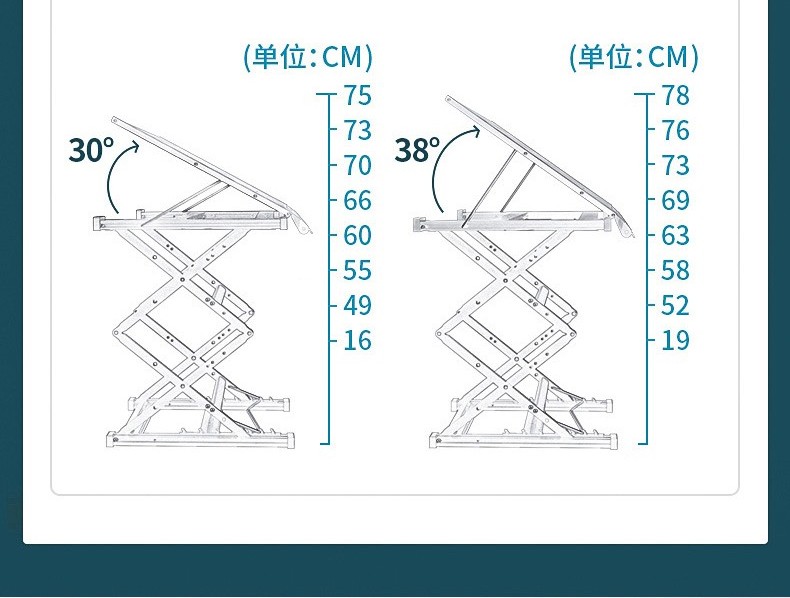 (单位:CM)
30°
75
73
70
66
60
55
49
16

(单位:CM)
38°
78
76
73
69
63
58
52
19