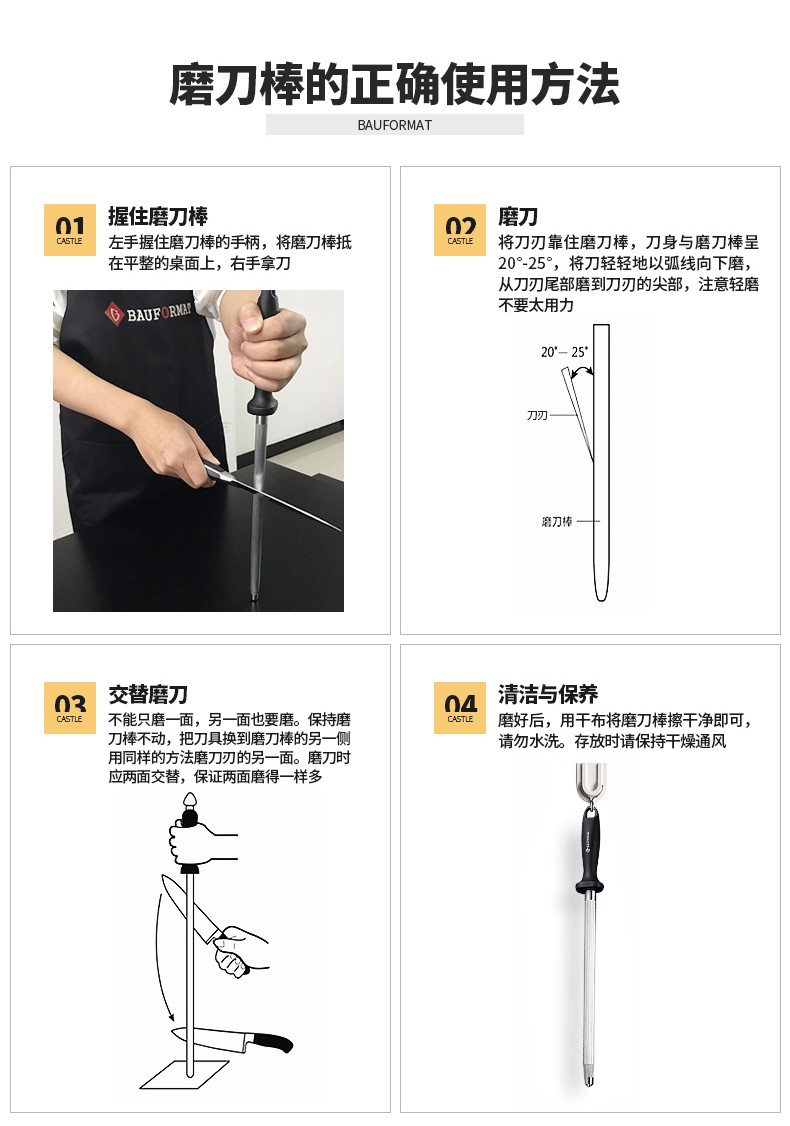 磨刀棒的正确使用方法

BAUFORMAT

01 CASTLE

握住磨刀棒

左手握住磨刀棒的手柄，将磨刀棒抵在平整的桌面上，右手拿刀

BAUFORMAT

02 CASTLE

磨刀

将刀刃靠住磨刀棒，刀身与磨刀棒呈20°-25°，将刀轻轻地以弧线向下磨，从刀刃尾部磨到刀刃的尖部，注意轻磨不要太用力

20°— 25°

刀刃

磨刀棒

03 CASTLE

交替磨刀

不能只磨一面，另一面也要磨。保持磨刀棒不动，把刀具换到磨刀棒的另一侧用同样的方法磨刀刃的另一面。磨刀时应两面交替，保证两面磨得一样多

04 CASTLE

清洁与保养

磨好后，用干布将磨刀棒擦干净即可，请勿水洗。存放时请保持干燥通风