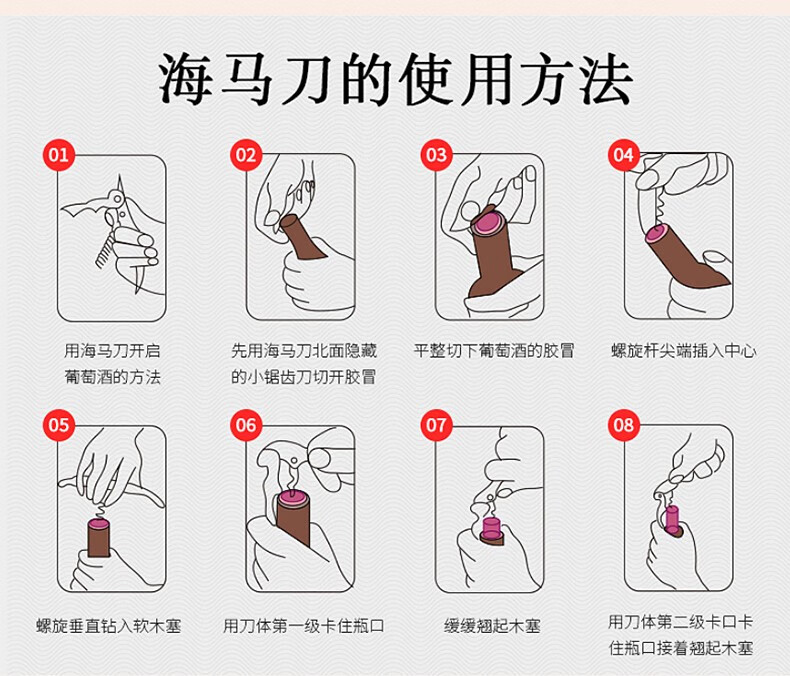 海马刀的使用方法

01
用海马刀开启葡萄酒的方法

02
先用海马刀北面隐藏的小锯齿刀切开胶冒

03
平整切下葡萄酒的胶冒

04
螺旋杆尖端插入中心

05
螺旋垂直钻入软木塞

06
用刀体第一级卡住瓶口

07
缓缓翘起木塞

08
用刀体第二级卡口卡住瓶口接着翘起木塞