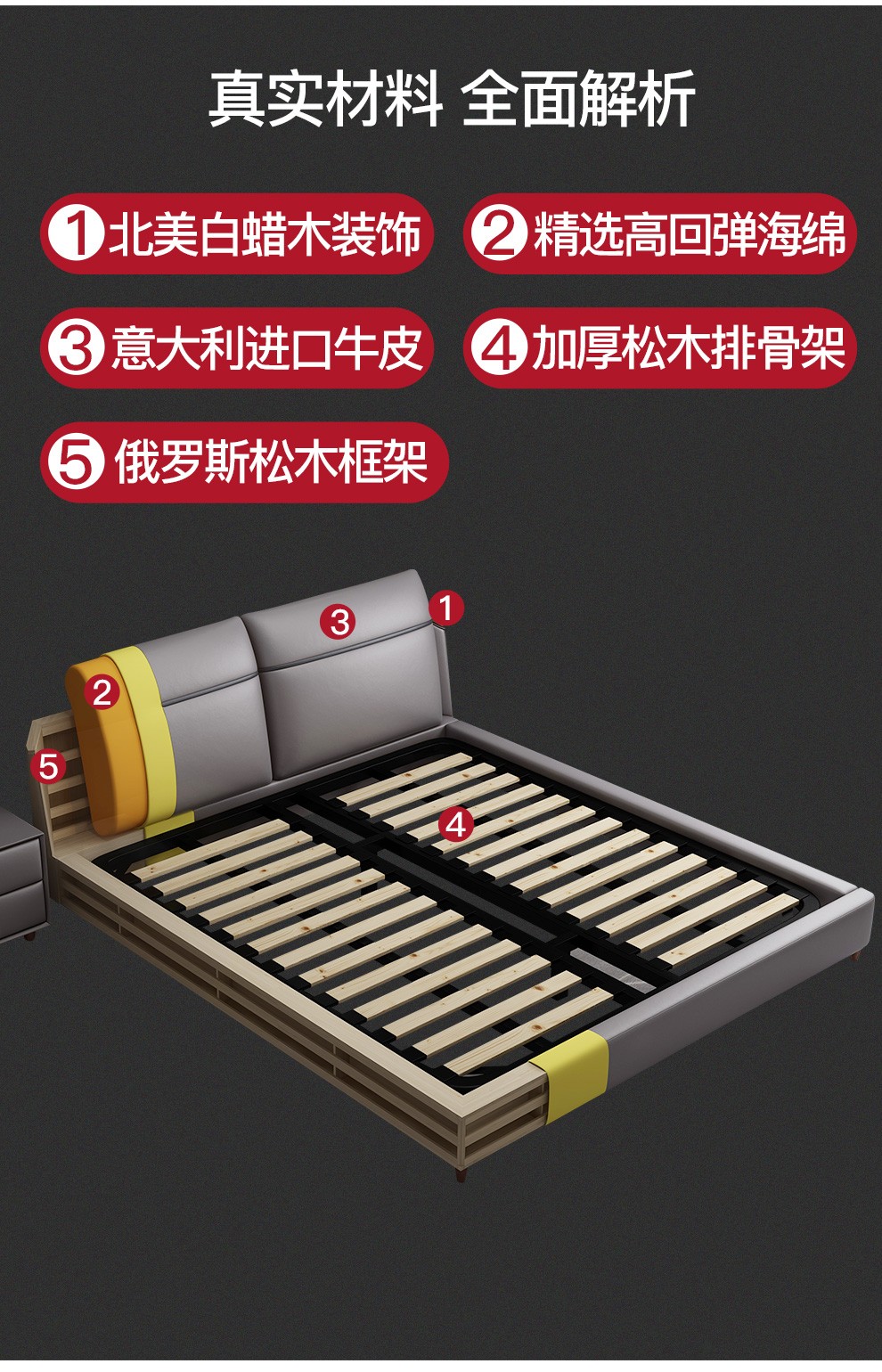 真实材料 全面解析

1 北美白蜡木装饰

2 精选高回弹海绵

3 意大利进口牛皮

4 加厚松木排骨架

5 俄罗斯松木框架

3

1

2

5

4