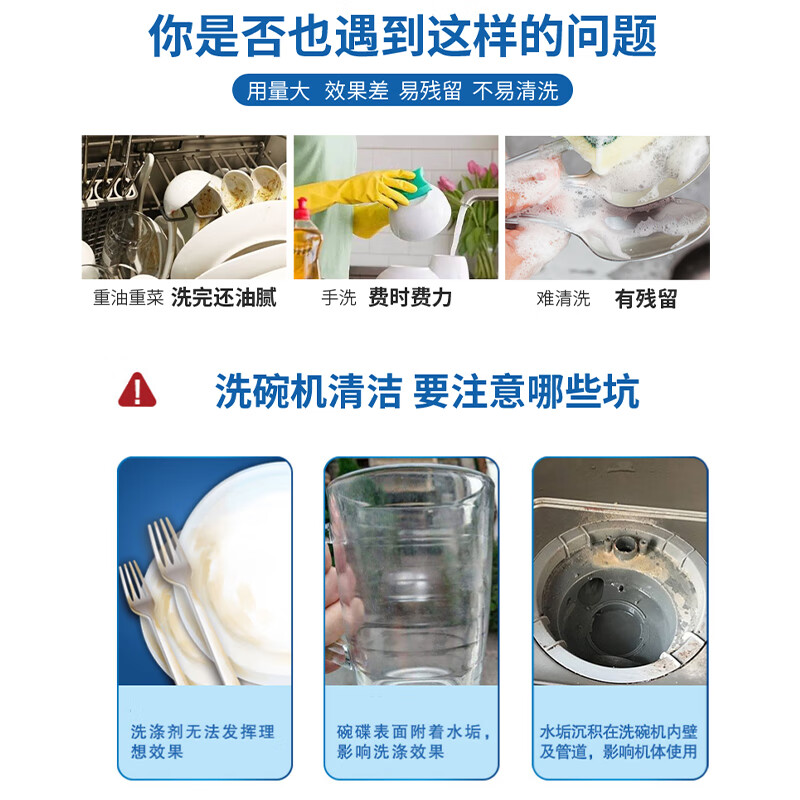 你是否也遇到这样的问题

用量大 效果差 易残留 不易清洗

重油重菜 洗完还油腻

手洗 费时费力

难清洗 有残留

洗碗机清洁 要注意哪些坑

洗涤剂无法发挥理想效果

碗碟表面附着水垢，影响洗涤效果

水垢沉积在洗碗机内壁及管道，影响机体使用