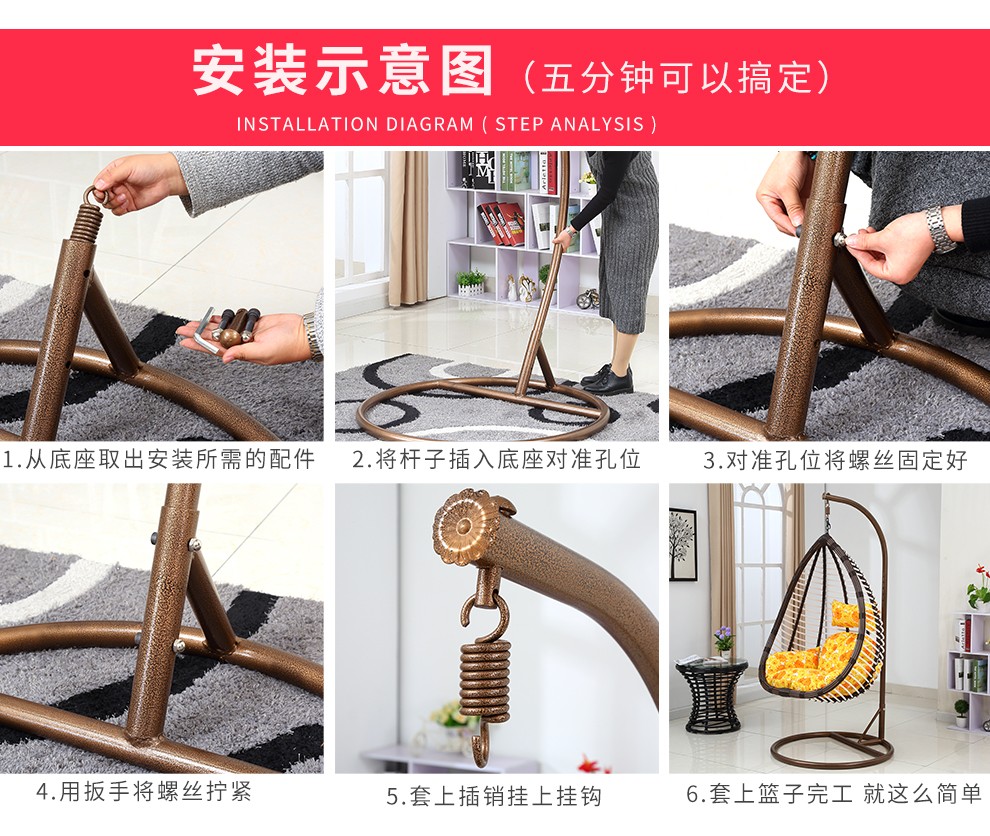 安装示意图（五分钟可以搞定）
INSTALLATION DIAGRAM ( STEP ANALYSIS )

1.从底座取出安装所需的配件

2.将杆子插入底座对准孔位

3.对准孔位将螺丝固定好

4.用扳手将螺丝拧紧

5.套上插销挂上挂钩

6.套上篮子完工 就这么简单