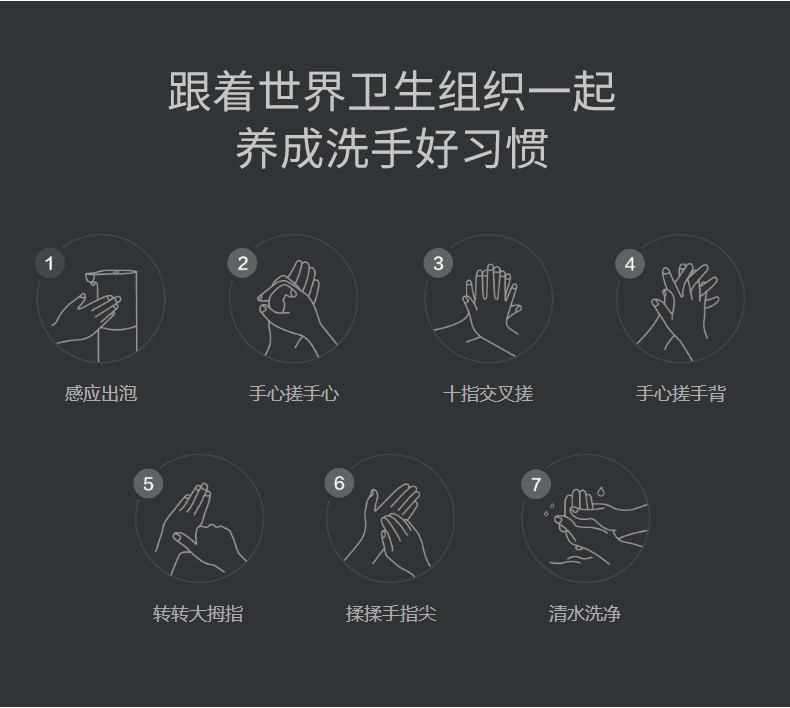 跟着世界卫生组织一起
养成洗手好习惯

1
感应出泡

2
手心搓手心

3
十指交叉搓

4
手心搓手背

5
转转大拇指

6
揉揉手指尖

7
清水洗净