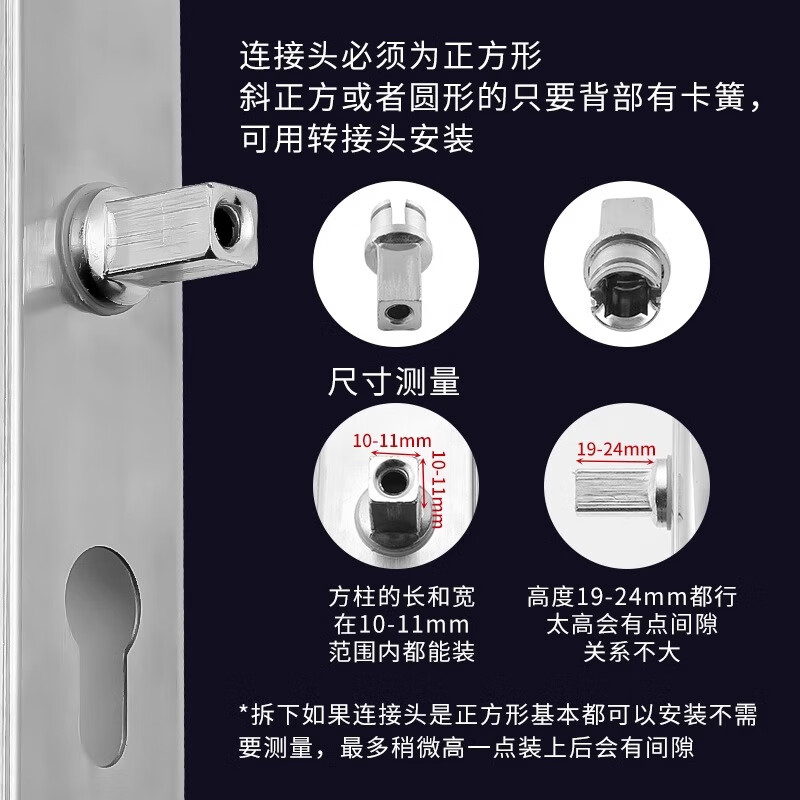 连接头必须为正方形
斜正方或者圆形的只要背部有卡簧，
可用转接头安装

尺寸测量

10-11mm
10-11mm

19-24mm

方柱的长和宽
在10-11mm
范围内都能装

高度19-24mm都行
太高会有点间隙
关系不大

*拆下如果连接头是正方形基本都可以安装不需要测量，最多稍微高一点装上后会有间隙