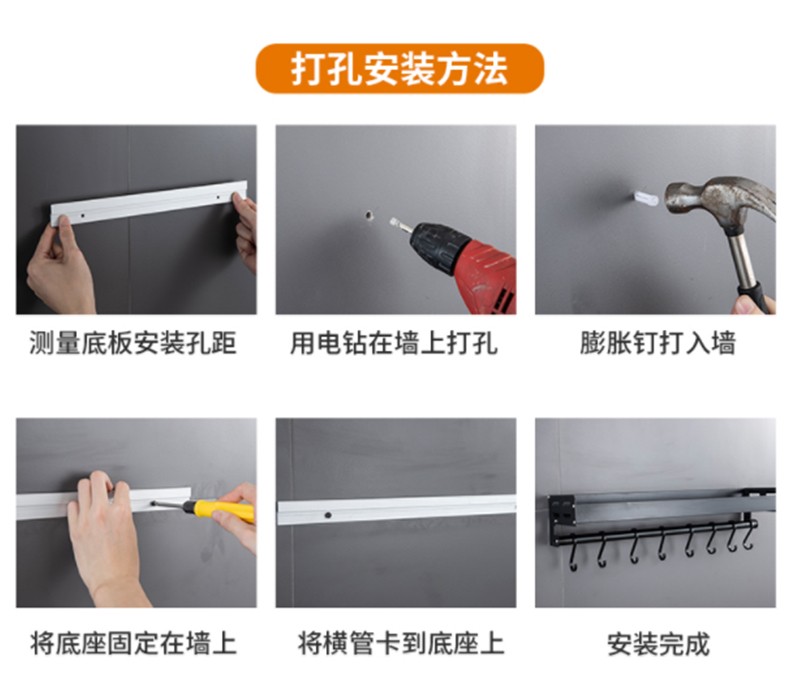 打孔安装方法

测量底板安装孔距

用电钻在墙上打孔

膨胀钉打入墙

将底座固定在墙上

将横管卡到底座上

安装完成