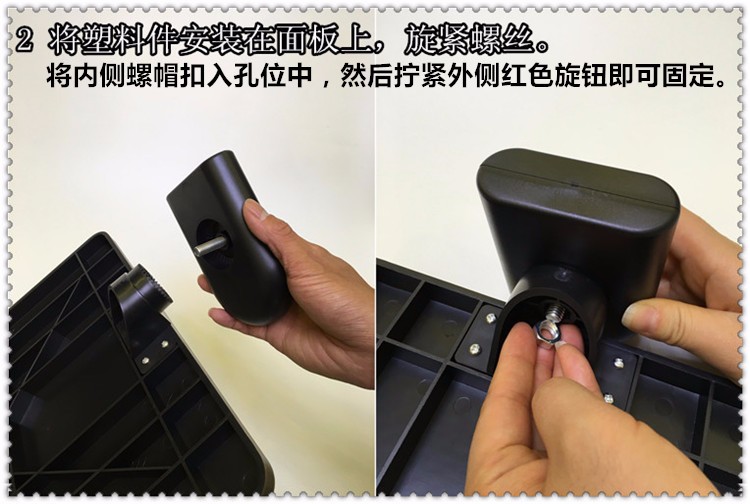 2 将塑料件安装在面板上，旋紧螺丝。

将内侧螺帽扣入孔位中，然后拧紧外侧红色旋钮即可固定。