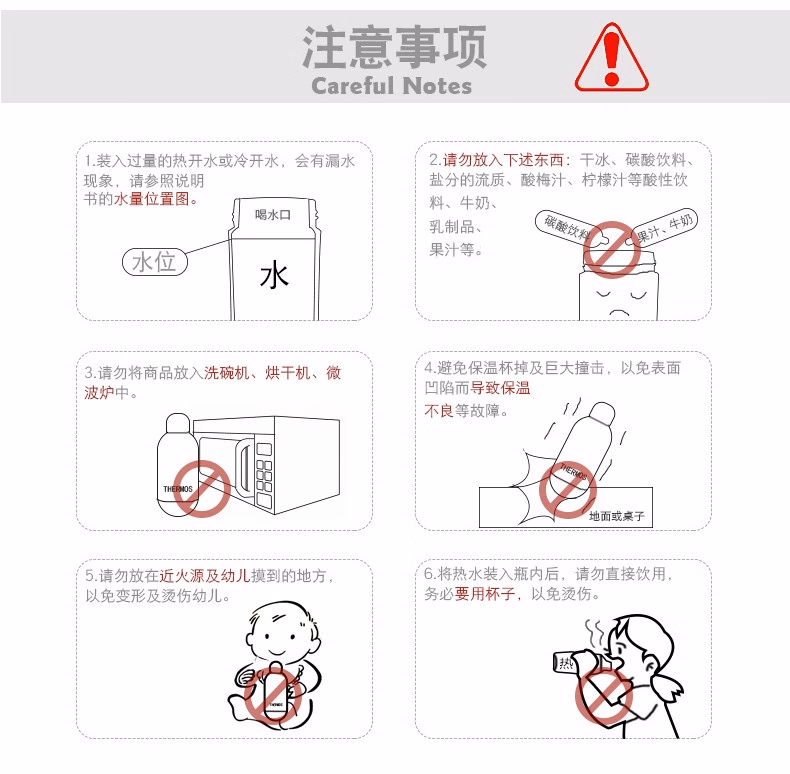 注意事项
Careful Notes

1.装入过量的热开水或冷开水，会有漏水现象，请参照说明书的水量位置图。

喝水口

水位

水

2.请勿放入下述东西：干冰、碳酸饮料、盐分的流质、酸梅汁、柠檬汁等酸性饮料、牛奶、乳制品、果汁等。

碳酸饮料

果汁、牛奶

3.请勿将商品放入洗碗机、烘干机、微波炉中。

THERMOS

4.避免保温杯掉及巨大撞击，以免表面凹陷而导致保温不良等故障。

THERMOS

地面或桌子

5.请勿放在近火源及幼儿摸到的地方，以免变形及烫伤幼儿。

THERMOS

6.将热水装入瓶内后，请勿直接饮用，务必要用杯子，以免烫伤。

热